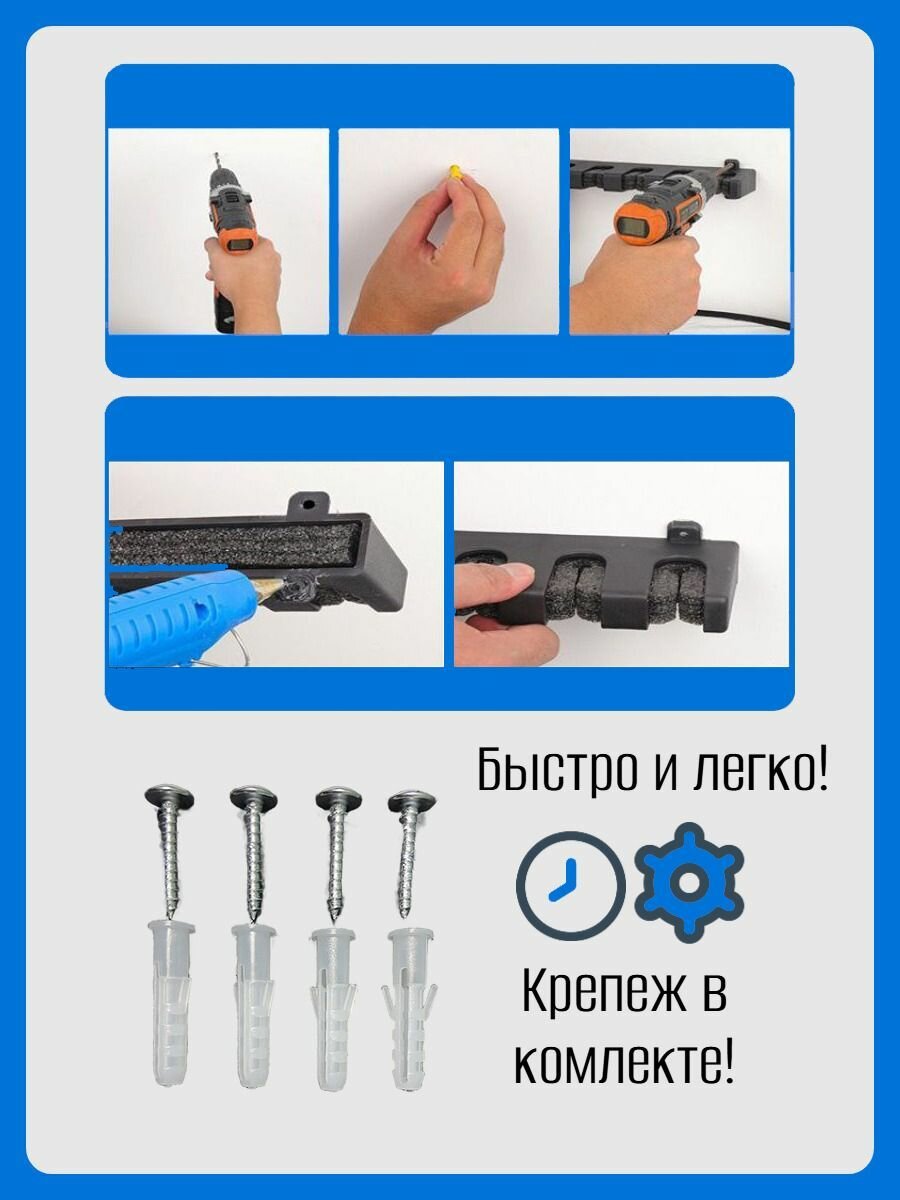 Быстро и легко!

Крепеж в комлекте!