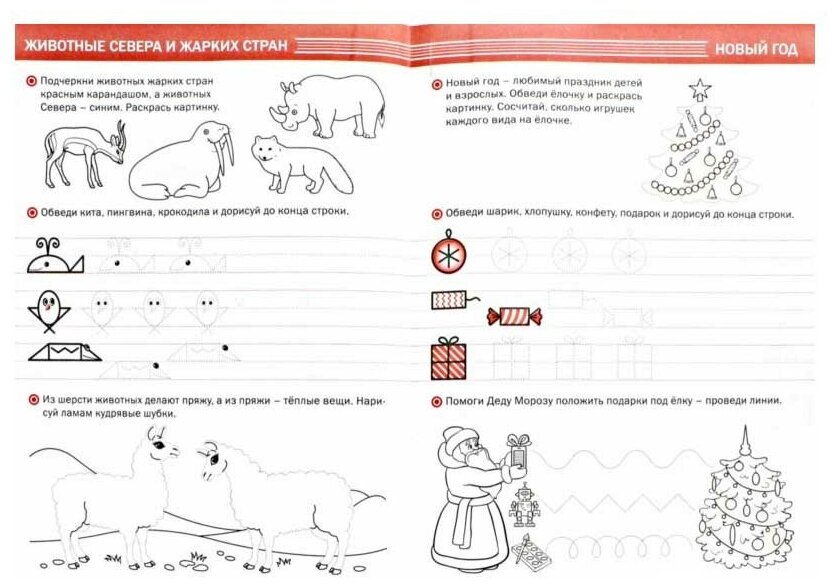 ЖИВОТНЫЕ СЕВЕРА И ЖАРКИХ СТРАН

Подчеркни животных жарких стран красным карандашом, а животных Севера – синим. Раскрась картинку.

Обведи кита, пингвина, крокодила и дорисуй до конца строки.

Из шерсти животных делают пряжу, а из пряжи – тёплые вещи. Нарисуй ламам кудрявые шубки.

НОВЫЙ ГОД

Новый год – любимый праздник детей и взрослых. Обведи ёлочку и раскрась картинку. Сосчитай, сколько игрушек каждого вида на ёлочке.

Обведи шарик, хлопушку, конфету, подарок и дорисуй до конца строки.

Помоги Деду Морозу положить подарки под ёлку – проведи линии.