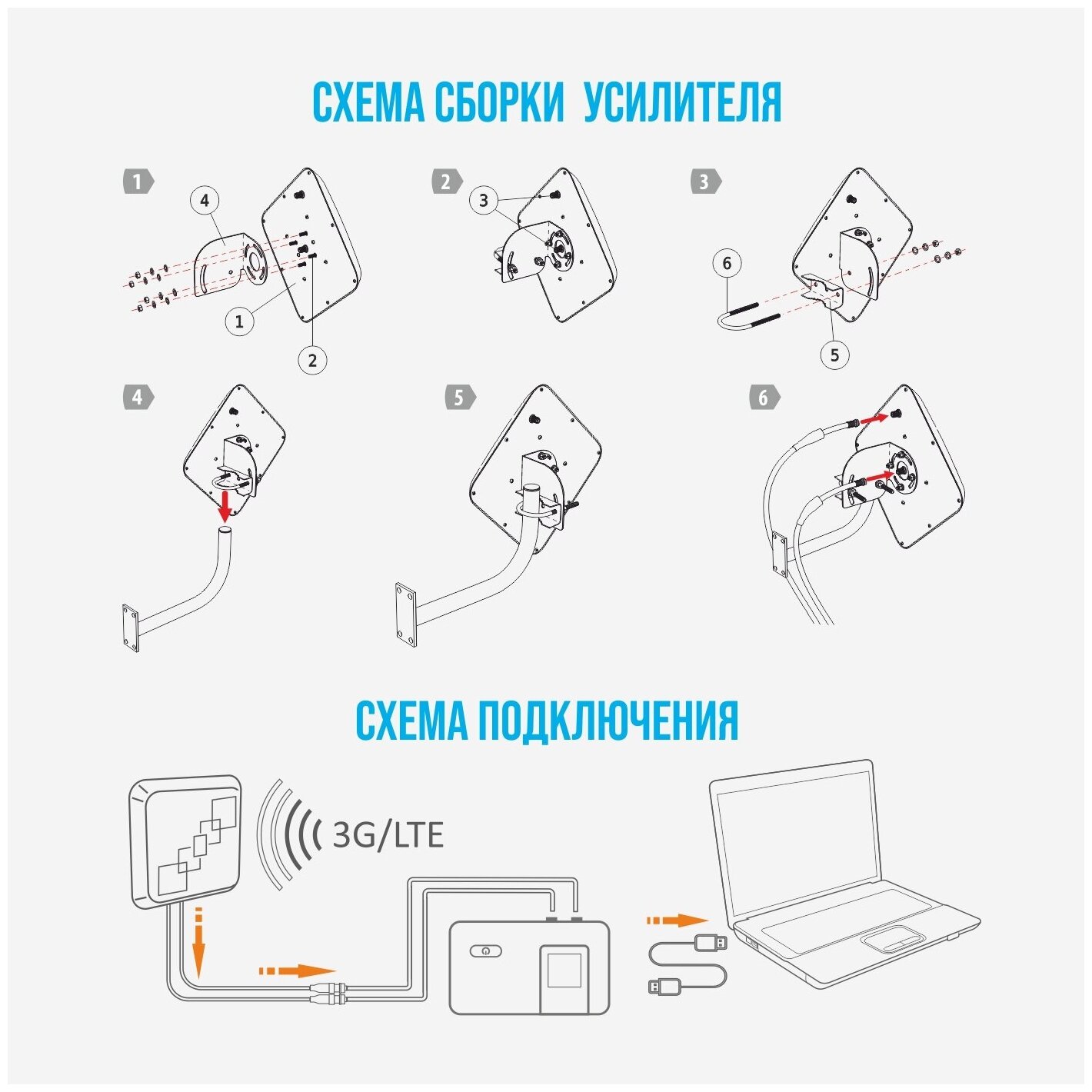 СХЕМА СБОРКИ УСИЛИТЕЛЯ

1

4

1

2

2

3

3

6

5

4

5

6

СХЕМА ПОДКЛЮЧЕНИЯ

3G/LTE