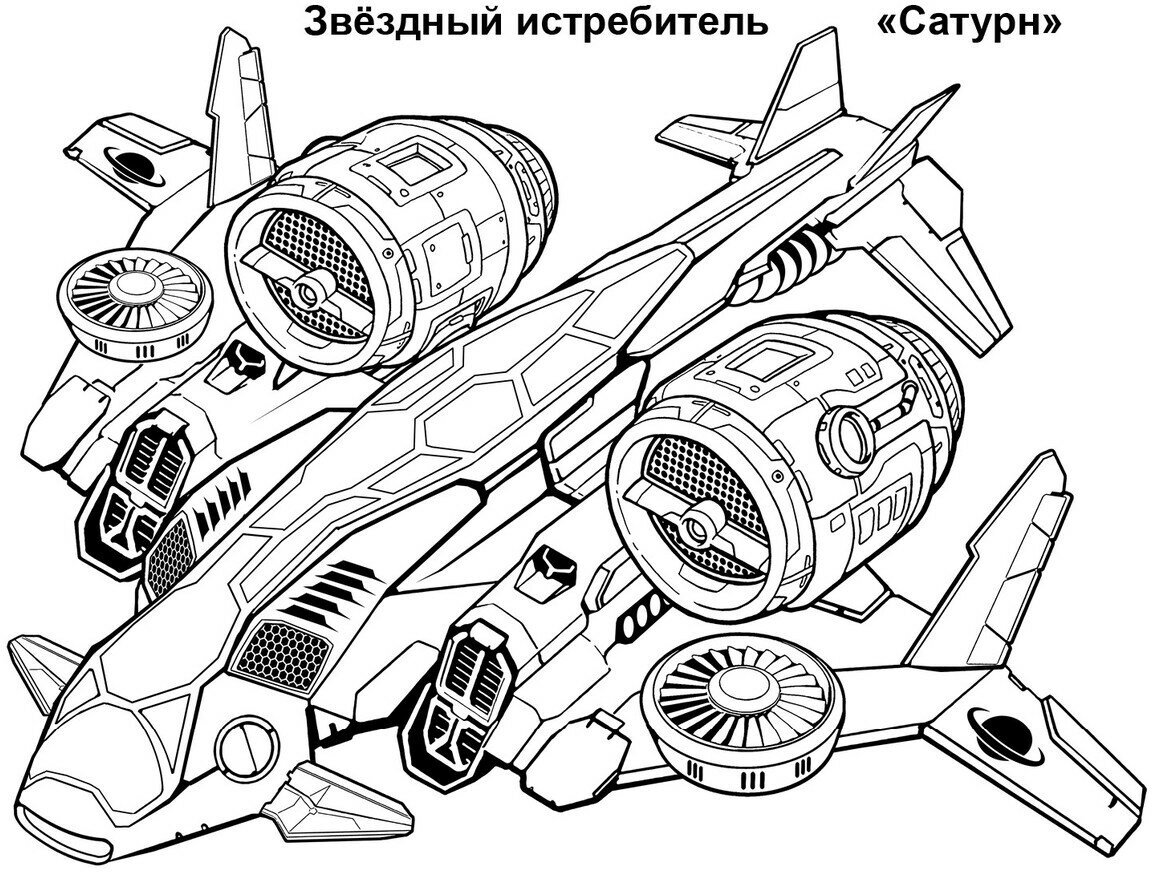 Звёздный истребитель «Сатурн»