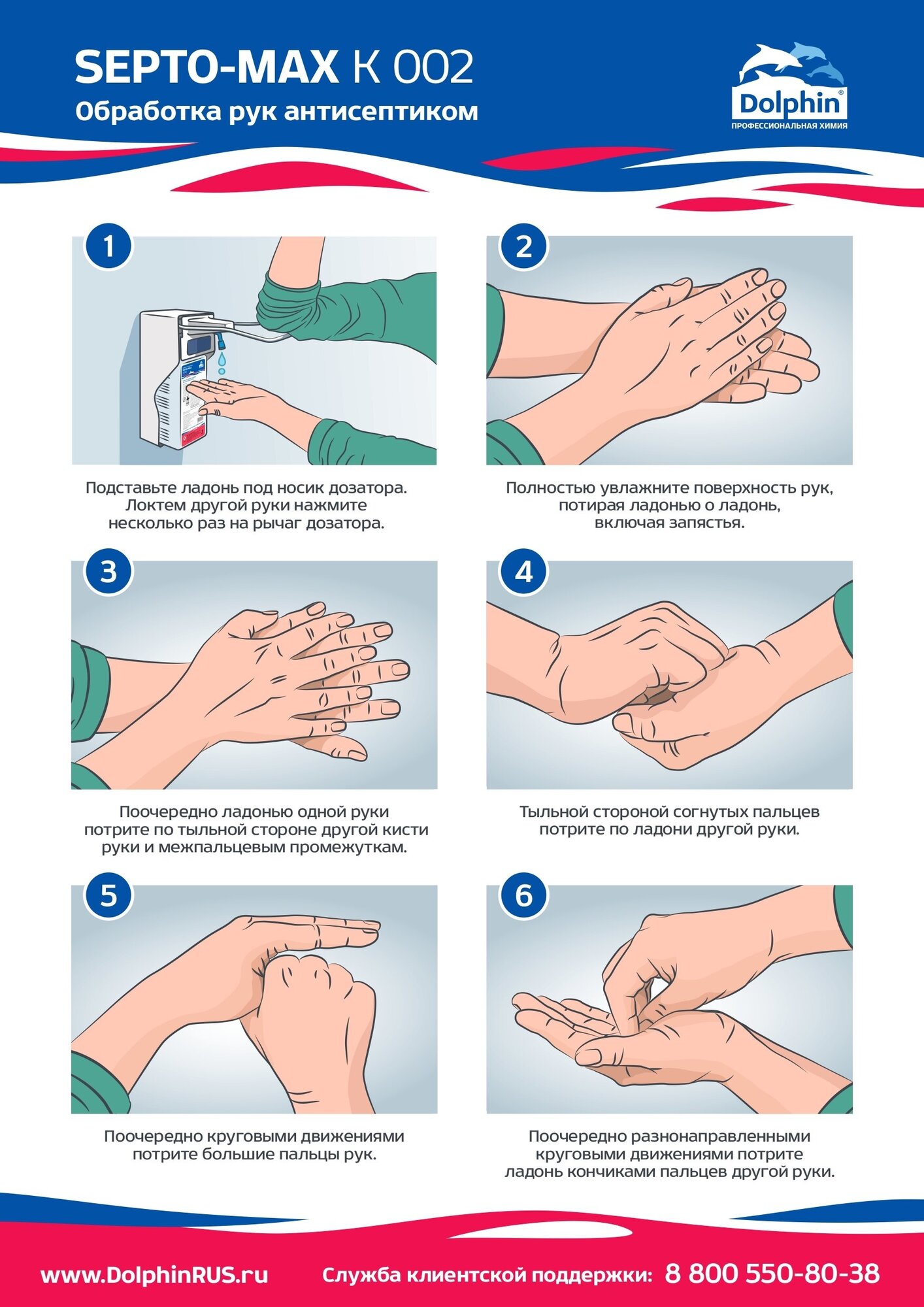 SEPTO-MAX K 002
Обработка рук антисептиком

Dolphin®
ПРОФЕССИОНАЛЬНАЯ ХИМИЯ

1

Подставьте ладонь под носик дозатора. Локтем другой руки нажмите несколько раз на рычаг дозатора.

2

Полностью увлажните поверхность рук, потирая ладонью о ладонь, включая запястья.

3

Поочередно ладонью одной руки потрите по тыльной стороне другой кисти руки и межпальцевым промежуткам.

4

Тыльной стороной согнутых пальцев потрите по ладони другой руки.

5

Поочередно круговыми движениями потрите большие пальцы рук.

6

Поочередно разнонаправленными круговыми движениями потрите ладонь кончиками пальцев другой руки.

www.DolphinRUS.ru Служба клиентской поддержки: 8 800 550-80-38