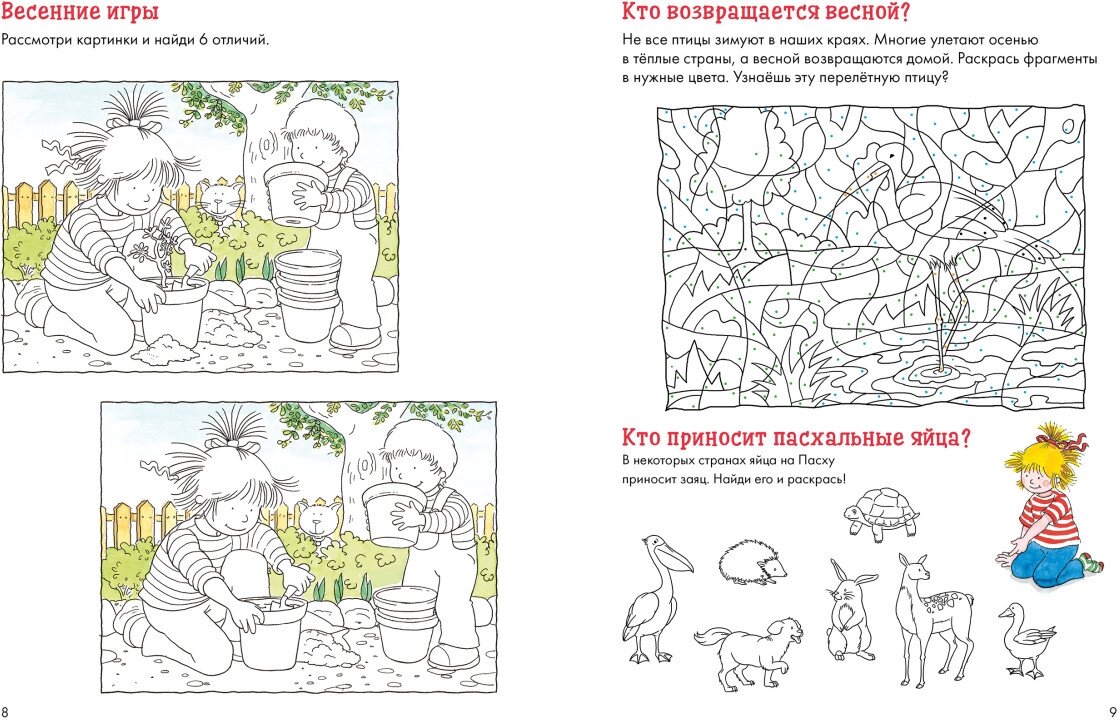 Весенние игры

Рассмотри картинки и найди 6 отличий.

8

Кто возвращается весной?

Не все птицы зимуют в наших краях. Многие улетают осенью в тёплые страны, а весной возвращаются домой. Раскрась фрагменты в нужные цвета. Узнаёшь эту перелётную птицу?

Кто приносит пасхальные яйца?

В некоторых странах яйца на Пасху приносит заяц. Найди его и раскрась!

9