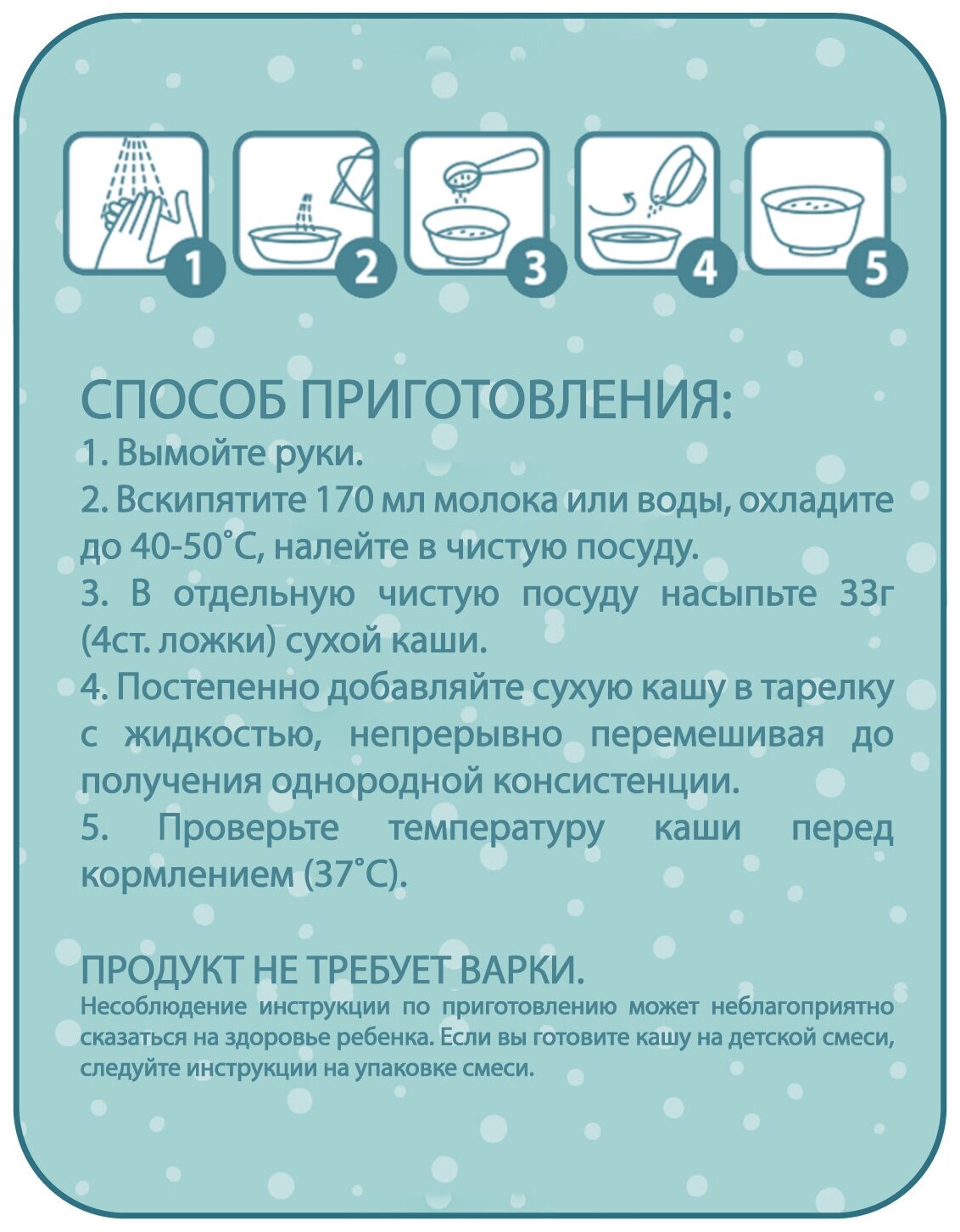 1 2 3 4 5

СПОСОБ ПРИГОТОВЛЕНИЯ:
1. Вымойте руки.
2. Вскипятите 170 мл молока или воды, охладите до 40-50˚С, налейте в чистую посуду.
3. В отдельную чистую посуду насыпьте 33г (4ст. ложки) сухой каши.
4. Постепенно добавляйте сухую кашу в тарелку с жидкостью, непрерывно перемешивая до получения однородной консистенции.
5. Проверьте температуру каши перед кормлением (37˚С).

ПРОДУКТ НЕ ТРЕБУЕТ ВАРКИ.
Несоблюдение инструкции по приготовлению может неблагоприятно сказаться на здоровье ребенка. Если вы готовите кашу на детской смеси, следуйте инструкции на упаковке смеси.