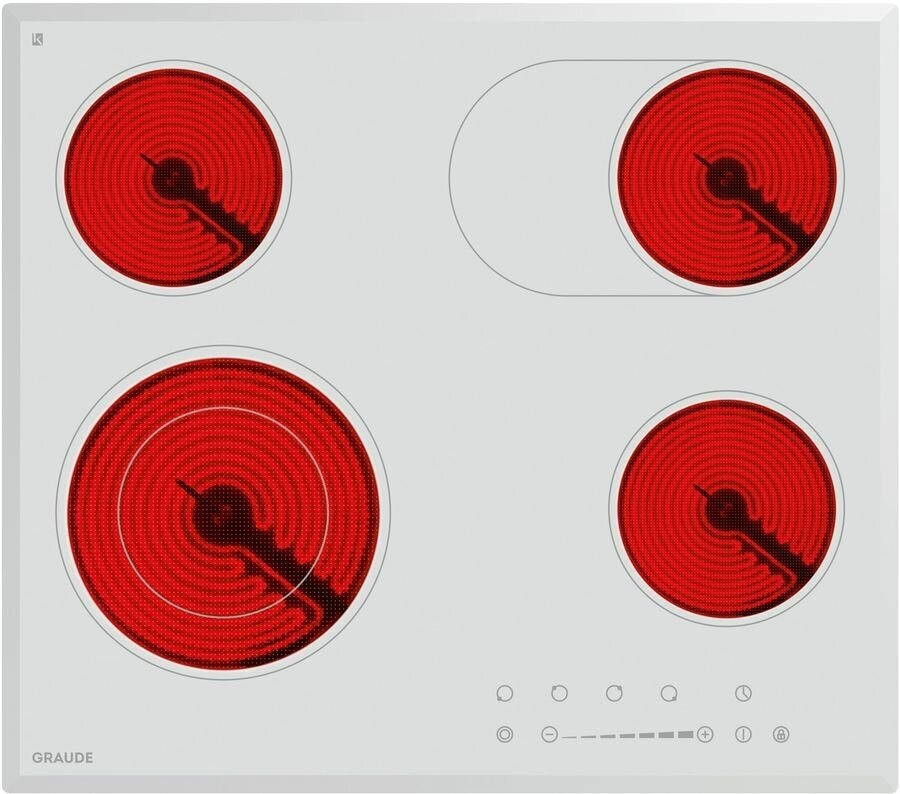 GRAUDE