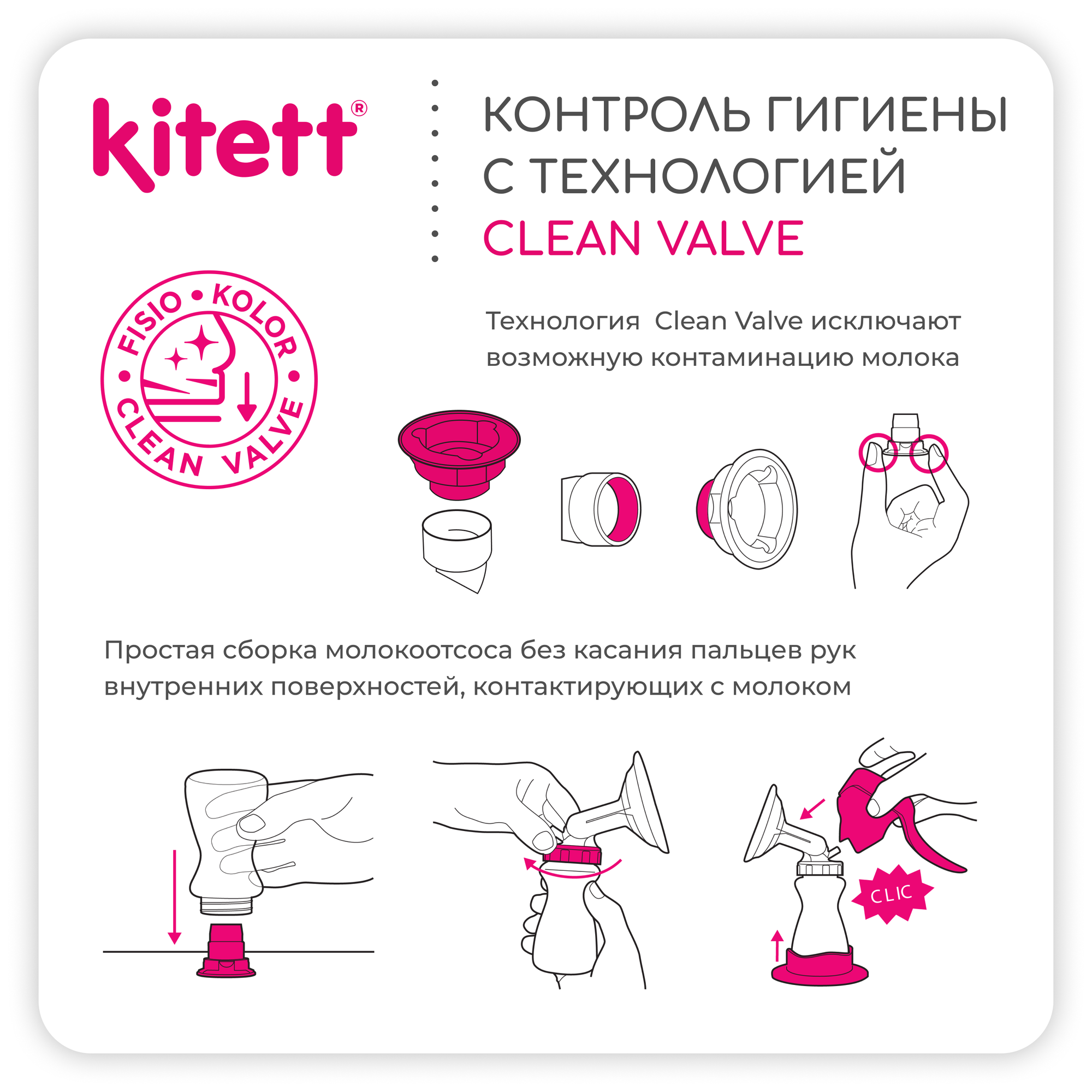 kitett®

КОНТРОЛЬ ГИГИЕНЫ С ТЕХНОЛОГИЕЙ CLEAN VALVE

FISIO • KOLOR • CLEAN VALVE •

Технология Clean Valve исключают возможную контаминацию молока

Простая сборка молокоотсоса без касания пальцев рук внутренних поверхностей, контактирующих с молоком

CLIC