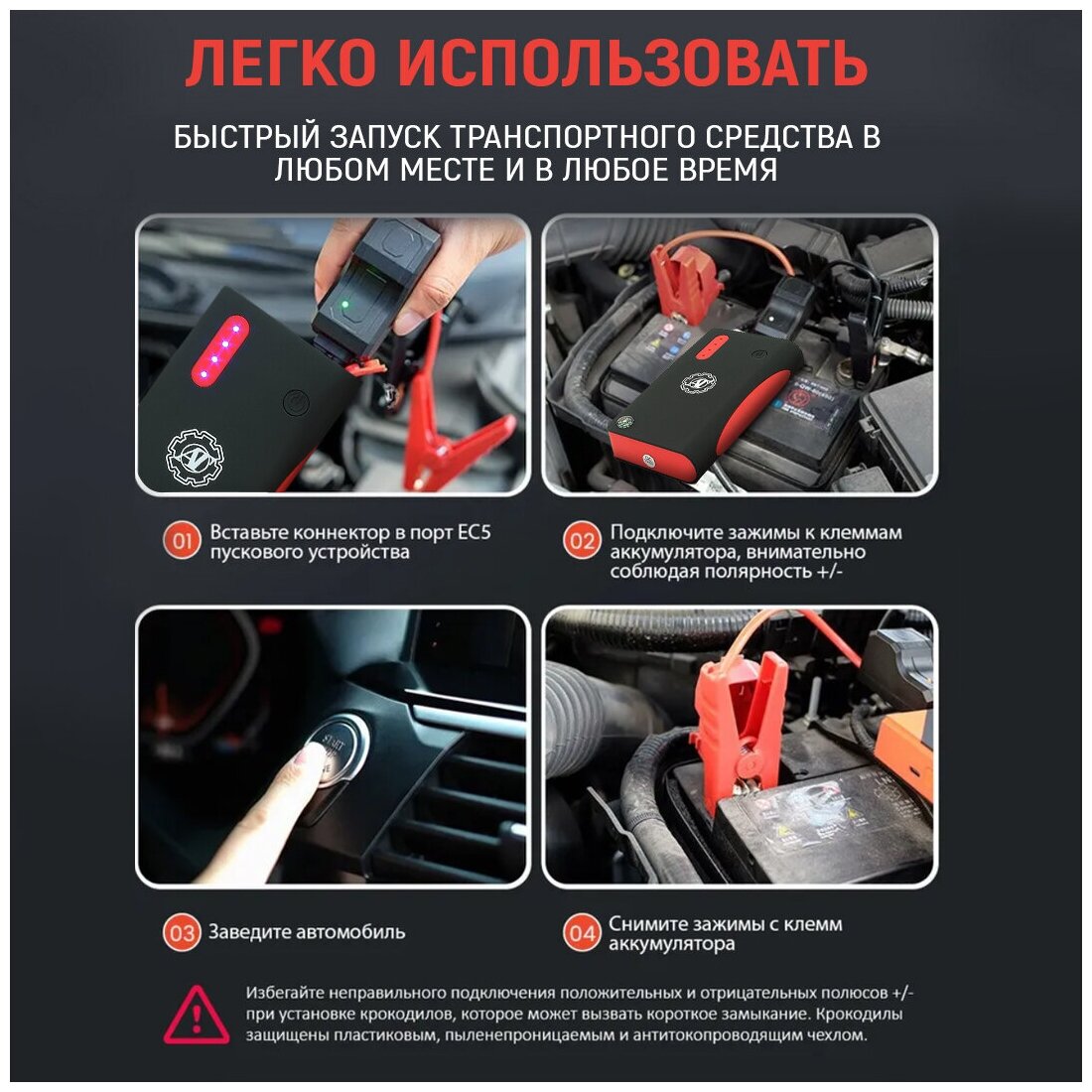 ЛЕГКО ИСПОЛЬЗОВАТЬ

БЫСТРЫЙ ЗАПУСК ТРАНСПОРТНОГО СРЕДСТВА В ЛЮБОМ МЕСТЕ И В ЛЮБОЕ ВРЕМЯ

01 Вставьте коннектор в порт EC5 пускового устройства

02 Подключите зажимы к клеммам аккумулятора, внимательно соблюдая полярность +/-

START

03 Заведите автомобиль

04 Снимите зажимы с клемм аккумулятора

Избегайте неправильного подключения положительных и отрицательных полюсов +/- при установке крокодилов, которое может вызвать короткое замыкание. Крокодилы защищены пластиковым, пыленепроницаемым и антитокопроводящим чехлом.