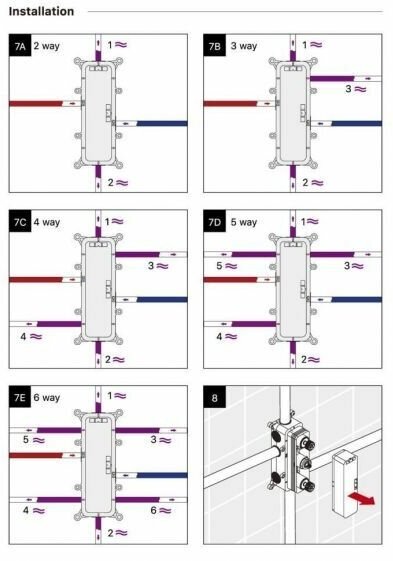 Installation

7A 2 way

1 ≈

2 ≈

7B 3 way

1 ≈

3 ≈

2 ≈

7C 4 way

1 ≈

3 ≈

4 ≈

2 ≈

7D 5 way

1 ≈

5 ≈

3 ≈

4 ≈

2 ≈

7E 6 way

1 ≈

5 ≈

3 ≈

4 ≈

6 ≈

2 ≈

8