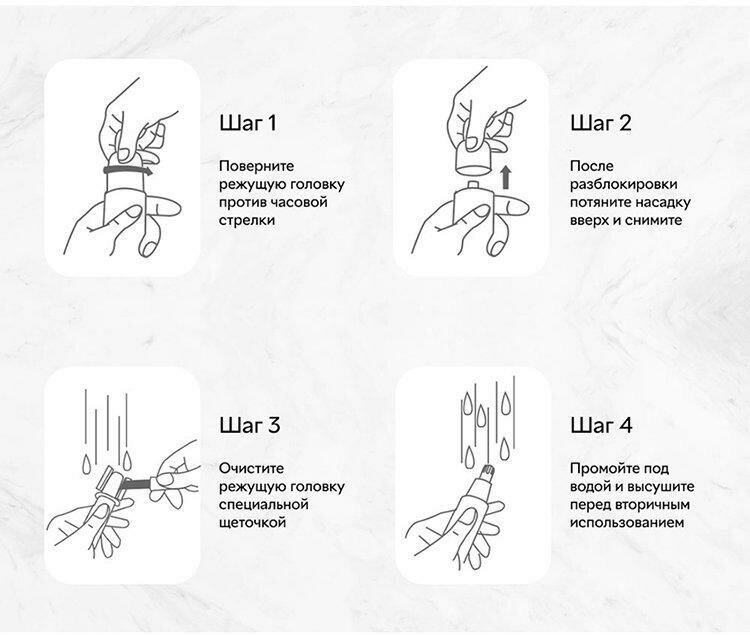 Шаг 1

Поверните режущую головку против часовой стрелки

Шаг 2

После разблокировки потяните насадку вверх и снимите

Шаг 3

Очистите режущую головку специальной щеточкой

Шаг 4

Промойте под водой и высушите перед вторичным использованием