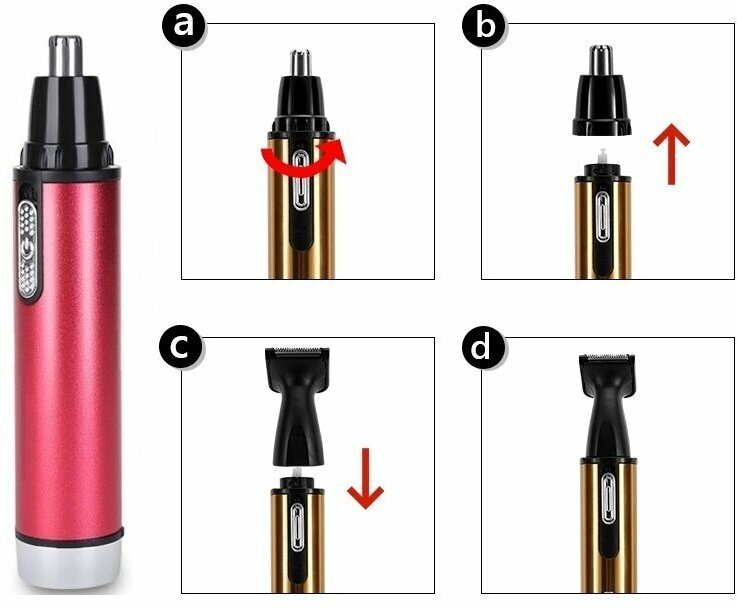 a
b
c
d