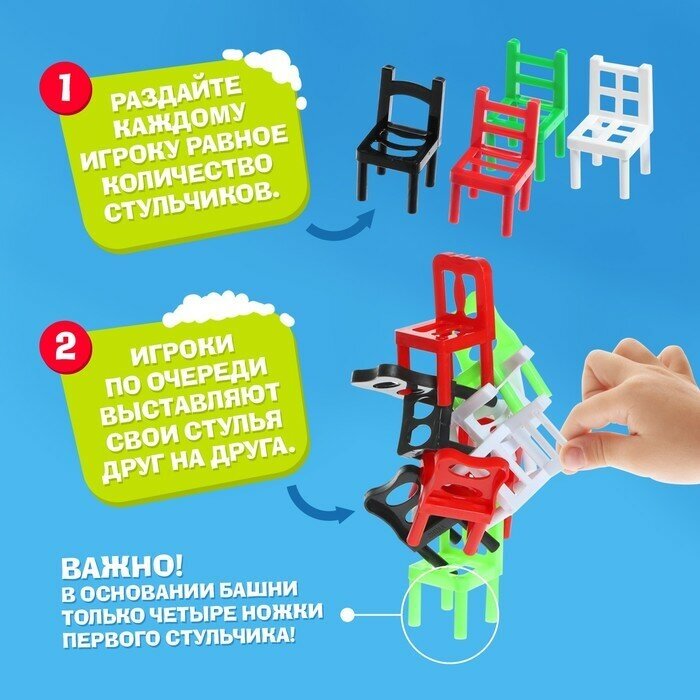 1

РАЗДАЙТЕ КАЖДОМУ ИГРОКУ РАВНОЕ КОЛИЧЕСТВО СТУЛЬЧИКОВ.

2

ИГРОКИ ПО ОЧЕРЕДИ ВЫСТАВЛЯЮТ СВОИ СТУЛЬЯ ДРУГ НА ДРУГА.

ВАЖНО!
В ОСНОВАНИИ БАШНИ ТОЛЬКО ЧЕТЫРЕ НОЖКИ ПЕРВОГО СТУЛЬЧИКА!