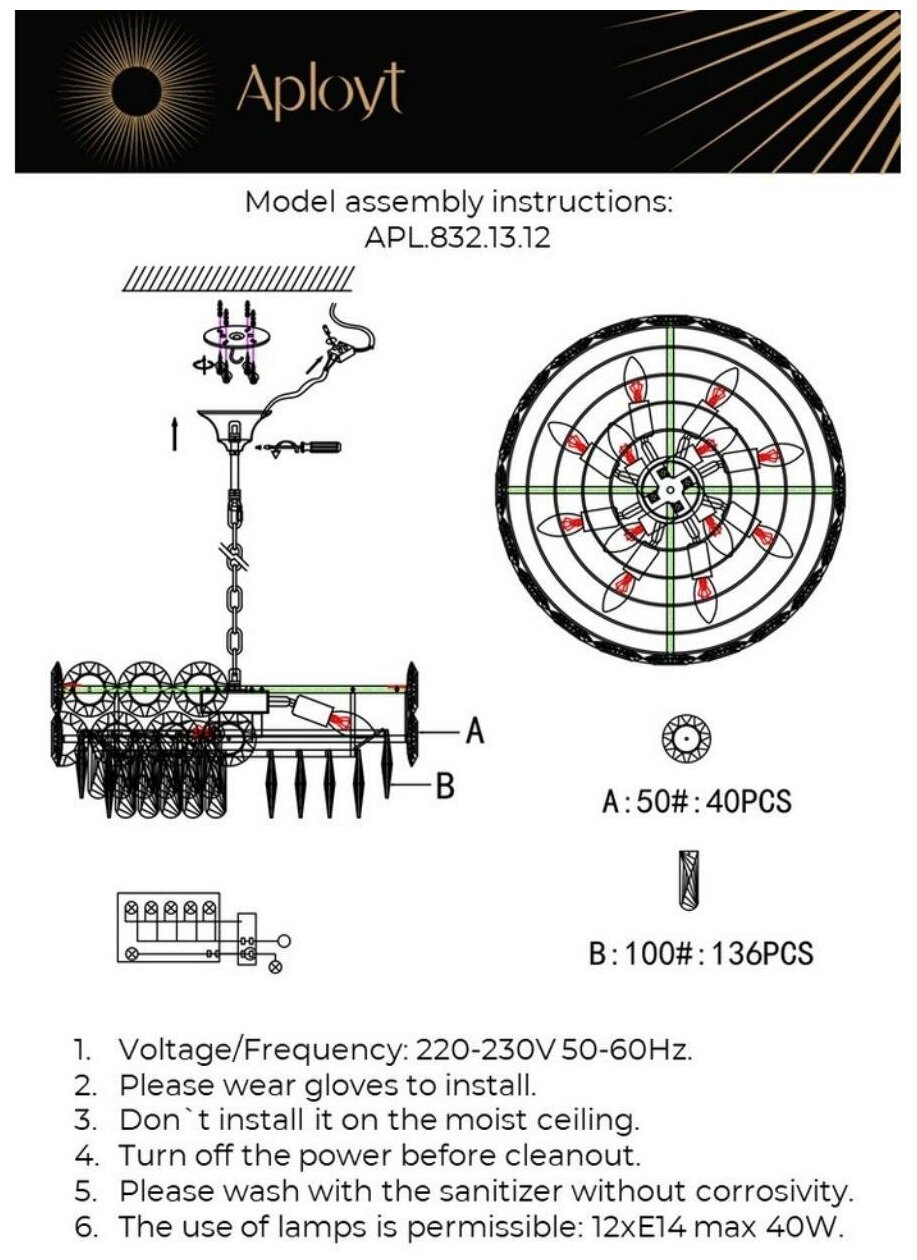 Aployt

Model assembly instructions:
APL.832.13.12

A

B

A:50#:40PCS

B:100#:136PCS

1. Voltage/Frequency: 220-230V 50-60Hz.
2. Please wear gloves to install.
3. Don`t install it on the moist ceiling.
4. Turn off the power before cleanout.
5. Please wash with the sanitizer without corrosivity.
6. The use of lamps is permissible: 12xE14 max 40W.