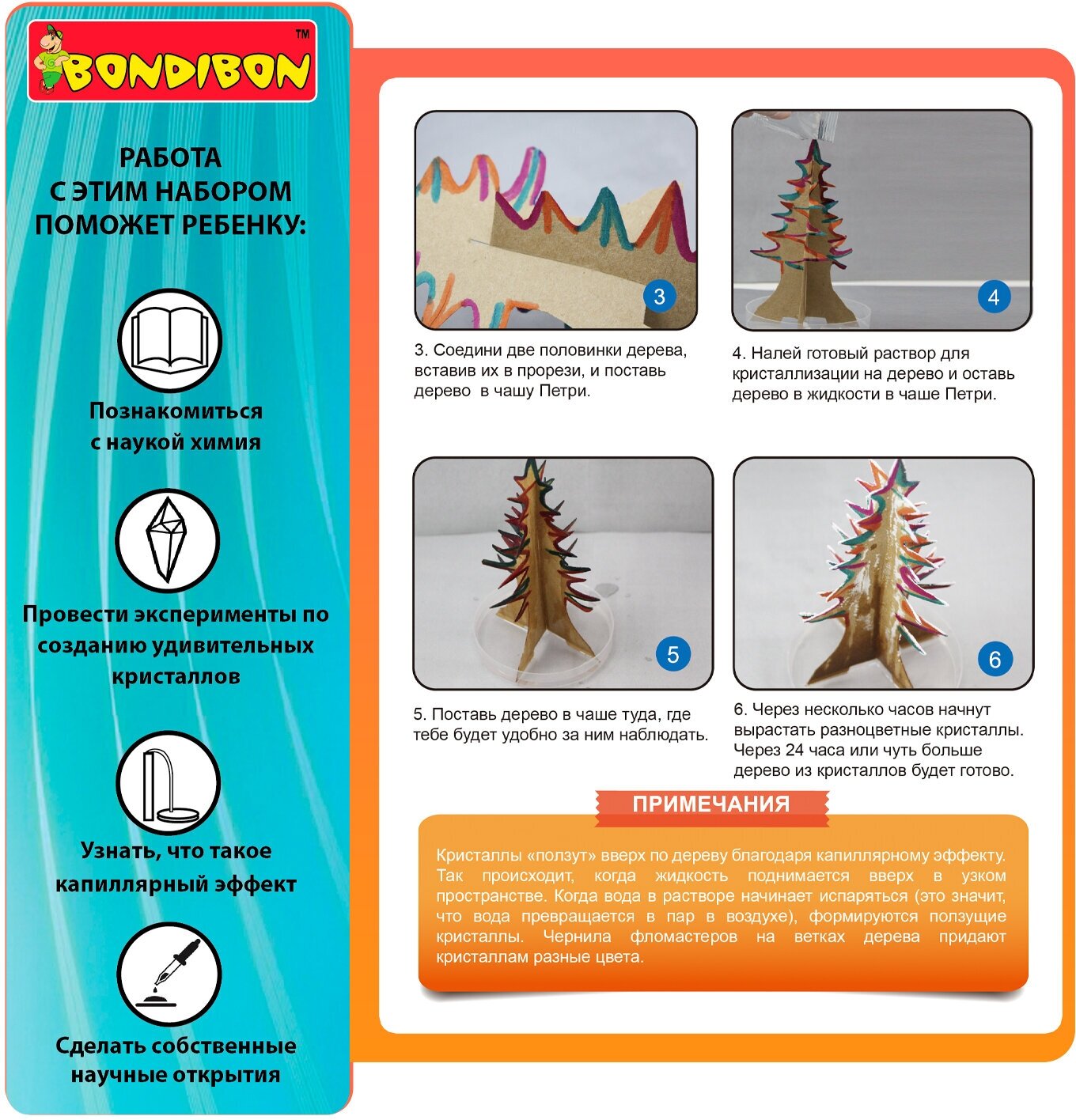 BONDIBON™

РАБОТА С ЭТИМ НАБОРОМ ПОМОЖЕТ РЕБЕНКУ:

Познакомиться с наукой химия

Провести эксперименты по созданию удивительных кристаллов

Узнать, что такое капиллярный эффект

Сделать собственные научные открытия

3

3. Соедини две половинки дерева, вставив их в прорези, и поставь дерево в чашу Петри.

4

4. Налей готовый раствор для кристаллизации на дерево и оставь дерево в жидкости в чаше Петри.

5

5. Поставь дерево в чаше туда, где тебе будет удобно за ним наблюдать.

6

6. Через несколько часов начнут вырастать разноцветные кристаллы. Через 24 часа или чуть больше дерево из кристаллов будет готово.

ПРИМЕЧАНИЯ

Кристаллы «ползут» вверх по дереву благодаря капиллярному эффекту. Так происходит, когда жидкость поднимается вверх в узком пространстве. Когда вода в растворе начинает испаряться (это значит, что вода превращается в пар в воздухе), формируются ползущие кристаллы. Чернила фломастеров на ветках дерева придают кристаллам разные цвета.