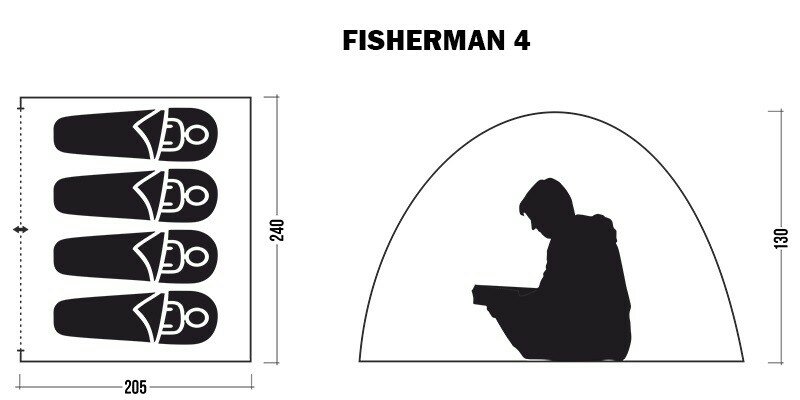 FISHERMAN 4

240

205

130