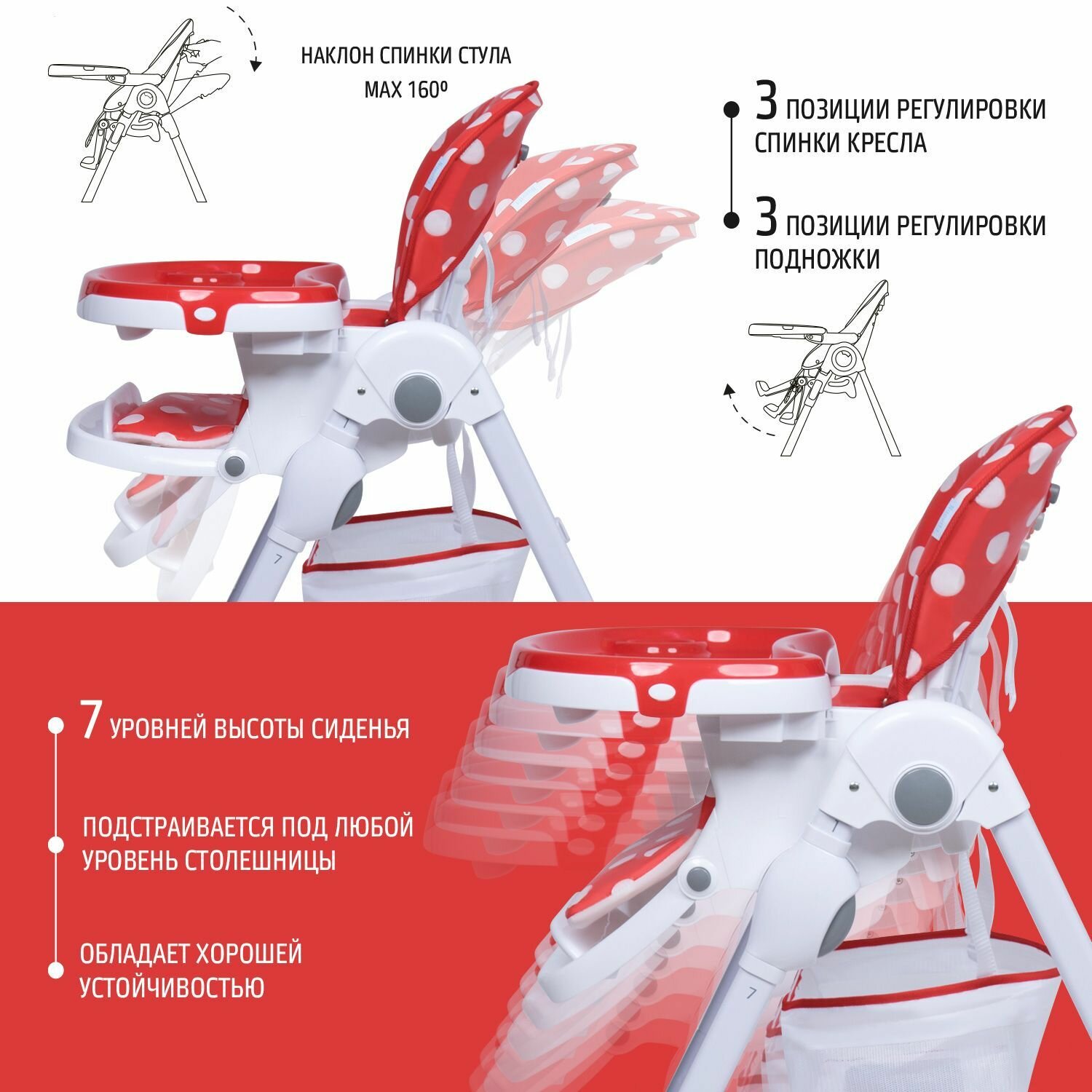 НАКЛОН СПИНКИ СТУЛА
MAX 160º

3 ПОЗИЦИИ РЕГУЛИРОВКИ СПИНКИ КРЕСЛА

3 ПОЗИЦИИ РЕГУЛИРОВКИ ПОДНОЖКИ

7

7 УРОВНЕЙ ВЫСОТЫ СИДЕНЬЯ

ПОДСТРАИВАЕТСЯ ПОД ЛЮБОЙ УРОВЕНЬ СТОЛЕШНИЦЫ

ОБЛАДАЕТ ХОРОШЕЙ УСТОЙЧИВОСТЬЮ

7