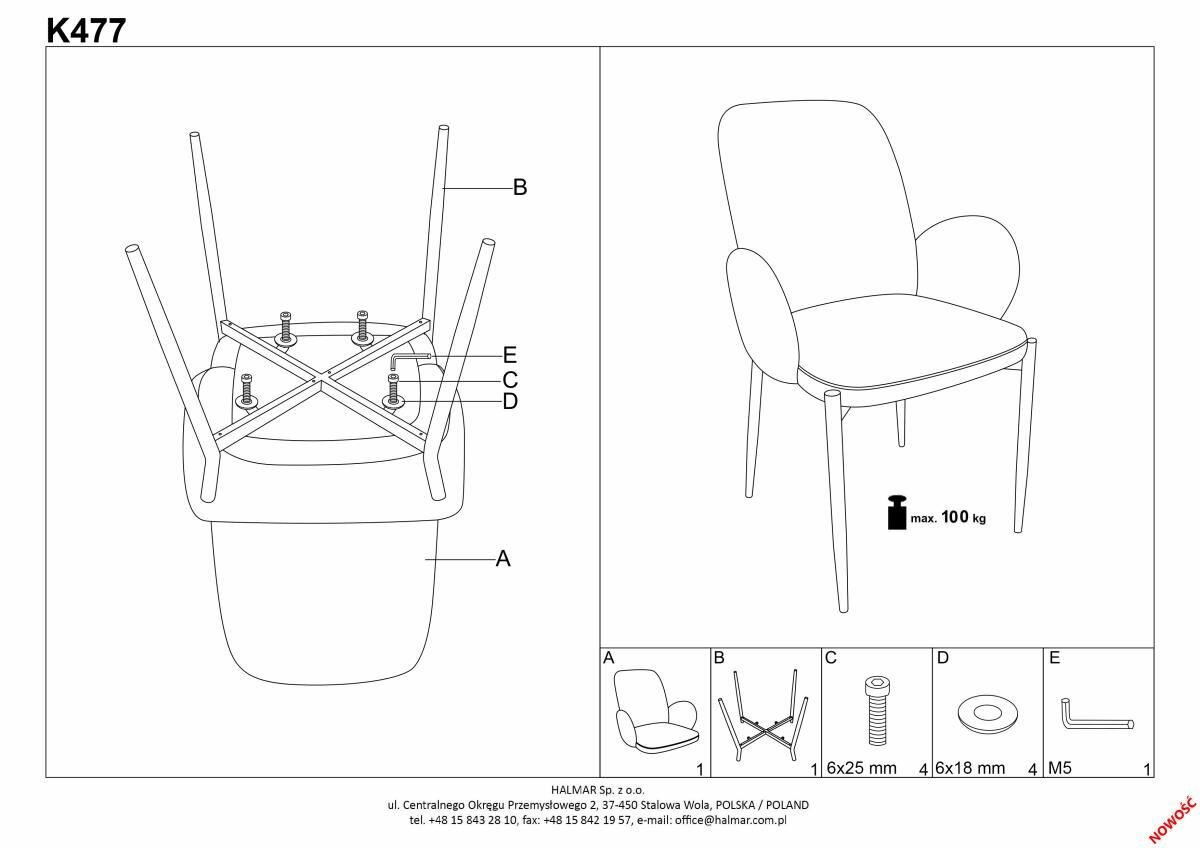 K477

B
E
C
D
A

max. 100 kg

| A | B | C | D | E |
|---|---|---|---|---|
| 1 | 1 | 6x25 mm 4 | 6x18 mm 4 | M5 1 |

HALMAR Sp. z o.o.
ul. Centralnego Okręgu Przemysłowego 2, 37-450 Stalowa Wola, POLSKA / POLAND
tel. +48 15 843 28 10, fax: +48 15 842 19 57, e-mail: office@halmar.com.pl

NOWOŚĆ