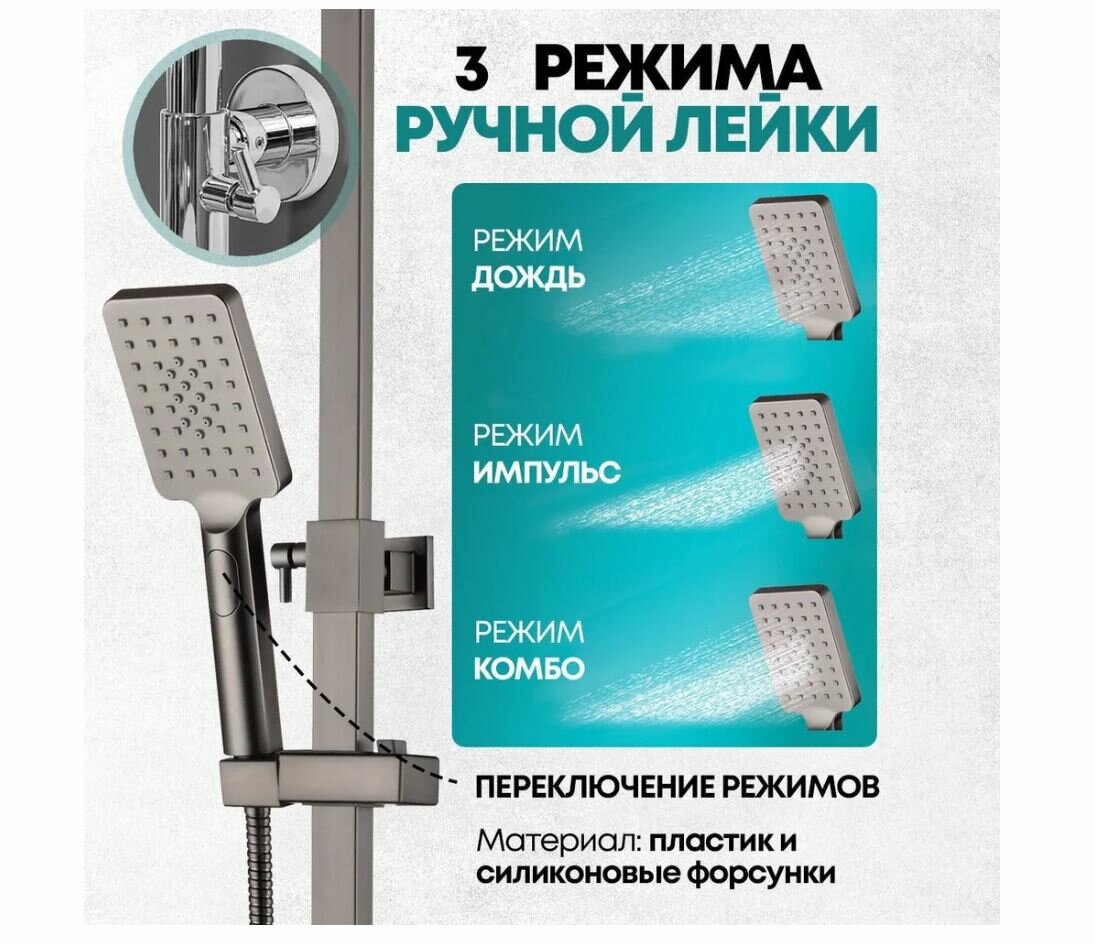 3 РЕЖИМА
РУЧНОЙ ЛЕЙКИ

РЕЖИМ
ДОЖДЬ

РЕЖИМ
ИМПУЛЬС

РЕЖИМ
КОМБО

ПЕРЕКЛЮЧЕНИЕ РЕЖИМОВ

Материал: пластик и силиконовые форсунки