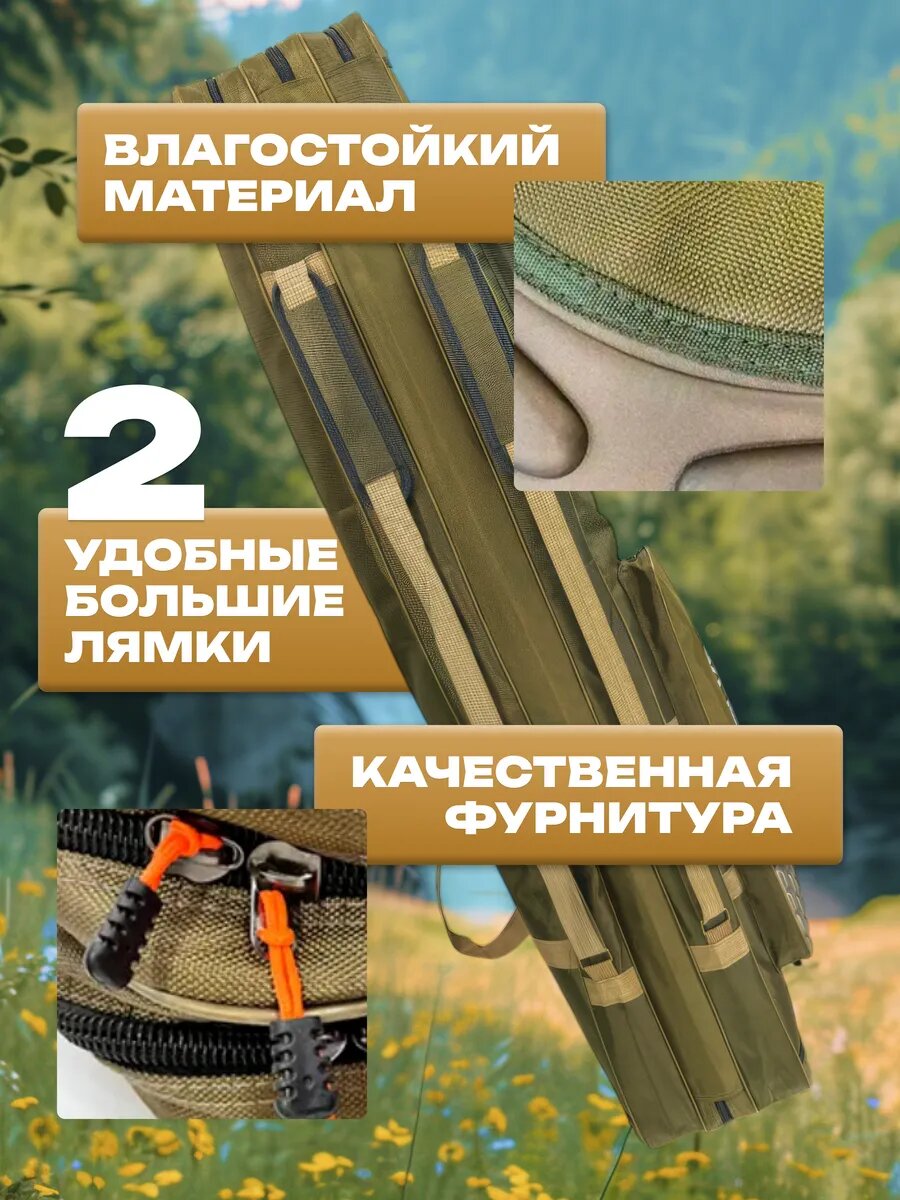 ВЛАГОСТОЙКИЙ МАТЕРИАЛ

2

УДОБНЫЕ БОЛЬШИЕ ЛЯМКИ

КАЧЕСТВЕННАЯ ФУРНИТУРА