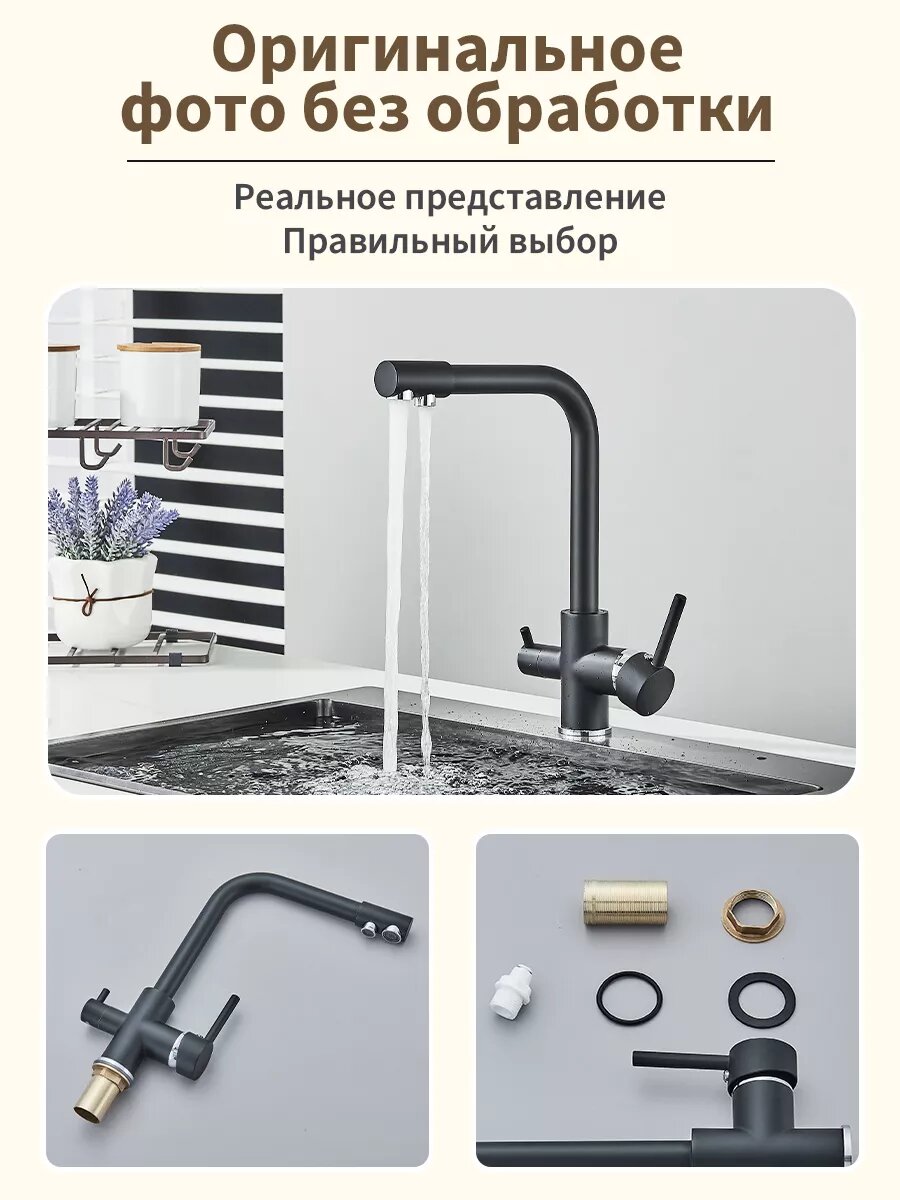 Оригинальное фото без обработки

Реальное представление
Правильный выбор