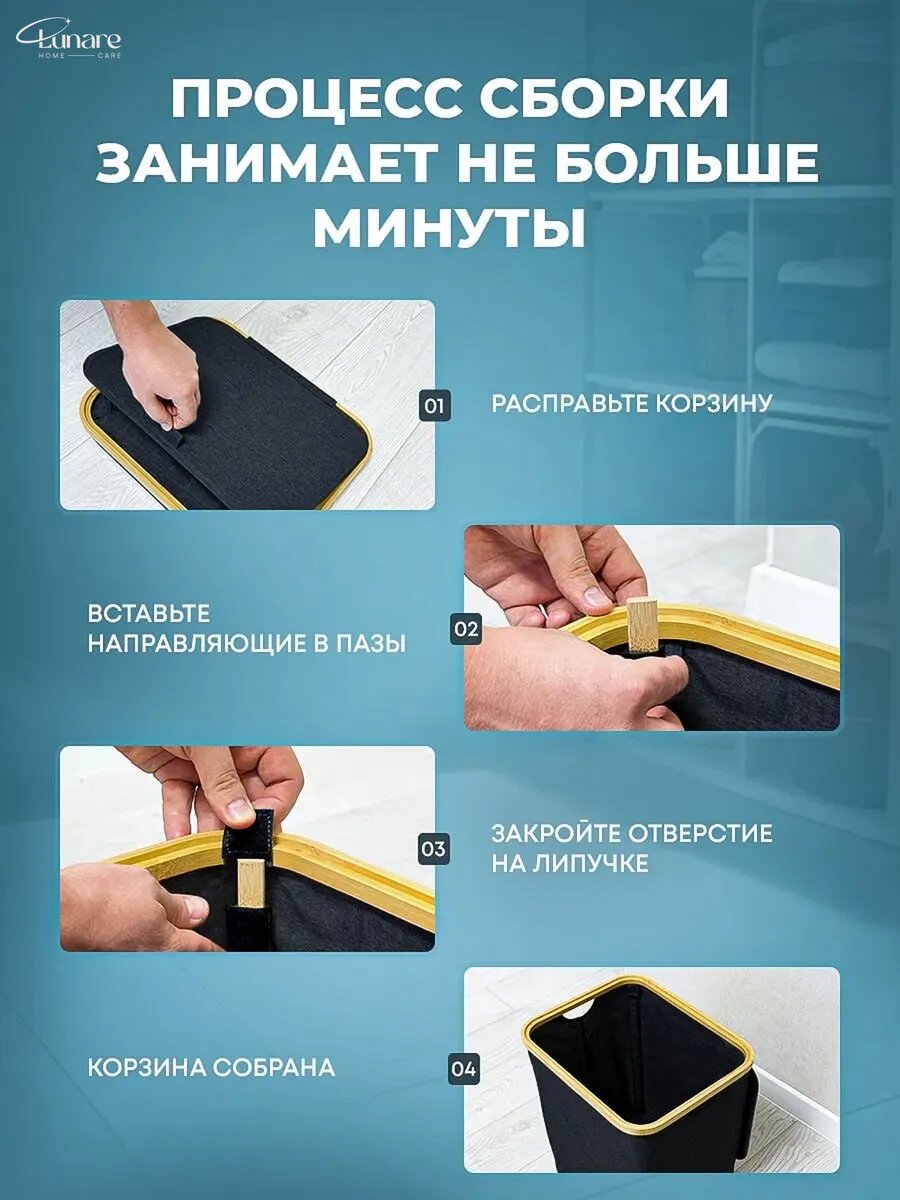 Lunare
HOME CARE

ПРОЦЕСС СБОРКИ ЗАНИМАЕТ НЕ БОЛЬШЕ МИНУТЫ

01

РАСПРАВЬТЕ КОРЗИНУ

ВСТАВЬТЕ НАПРАВЛЯЮЩИЕ В ПАЗЫ

02

03

ЗАКРОЙТЕ ОТВЕРСТИЕ НА ЛИПУЧКЕ

КОРЗИНА СОБРАНА

04