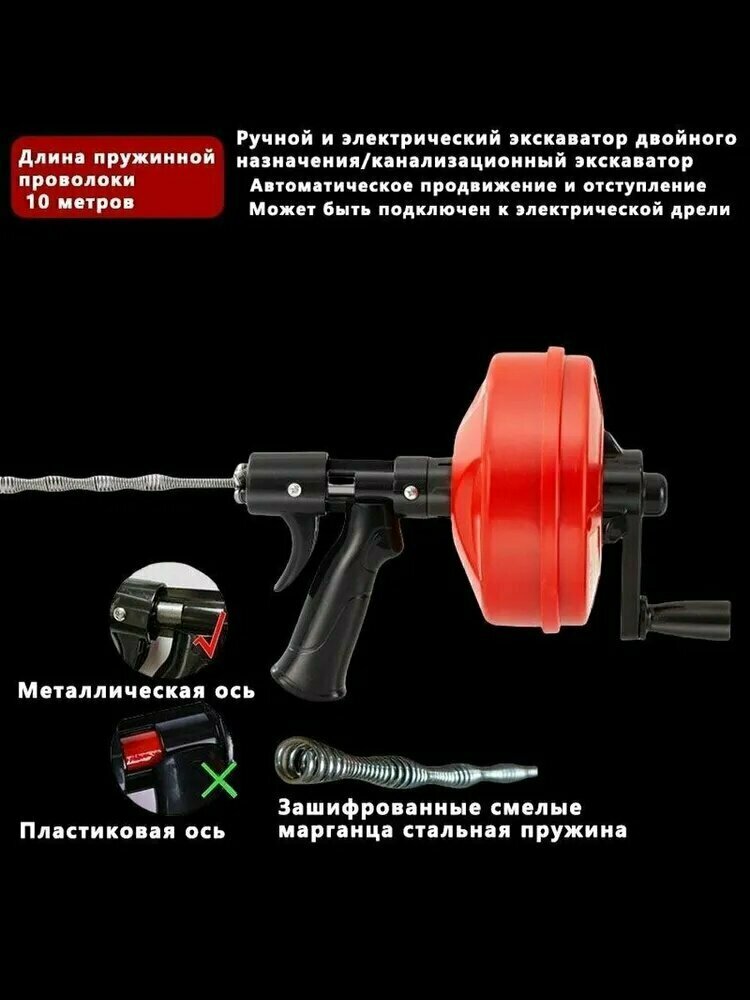 Длина пружинной проволоки 10 метров

Ручной и электрический экскаватор двойного назначения/канализационный экскаватор
Автоматическое продвижение и отступление
Может быть подключен к электрической дрели

Металлическая ось

Пластиковая ось

Зашифрованные смелые марганца стальная пружина