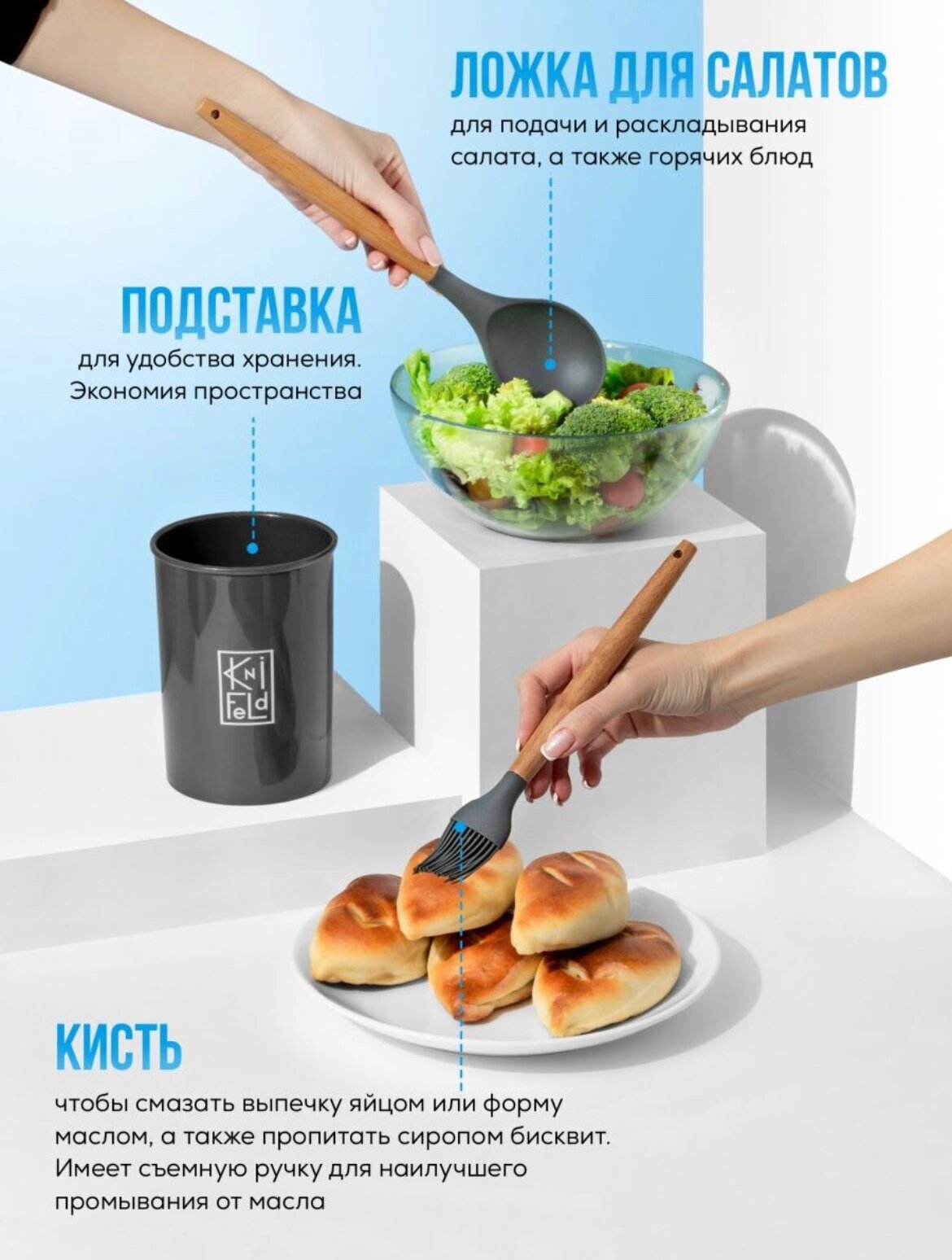 ЛОЖКА ДЛЯ САЛАТОВ

для подачи и раскладывания салата, а также горячих блюд

ПОДСТАВКА

для удобства хранения. Экономия пространства

Kni FeLd

КИСТЬ

чтобы смазать выпечку яйцом или форму маслом, а также пропитать сиропом бисквит. Имеет съемную ручку для наилучшего промывания от масла