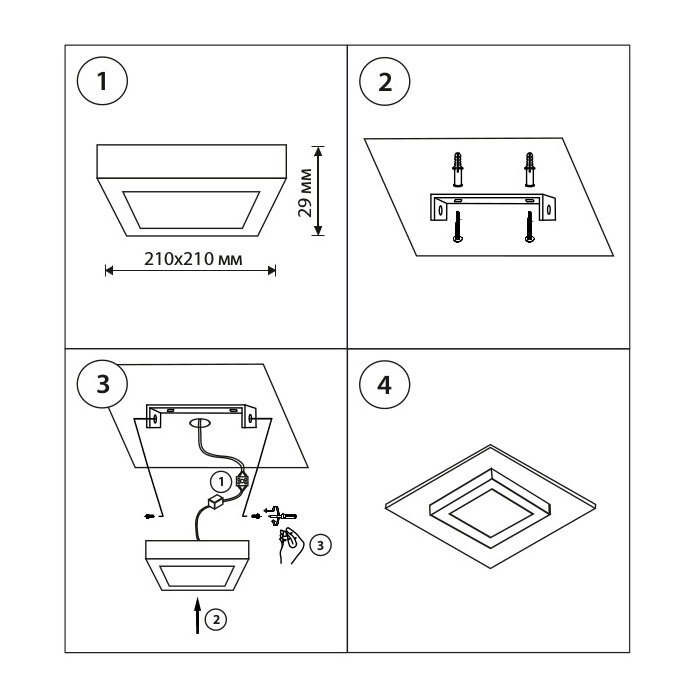 1

29 мм

210x210 мм

2

3

1

3

2

4