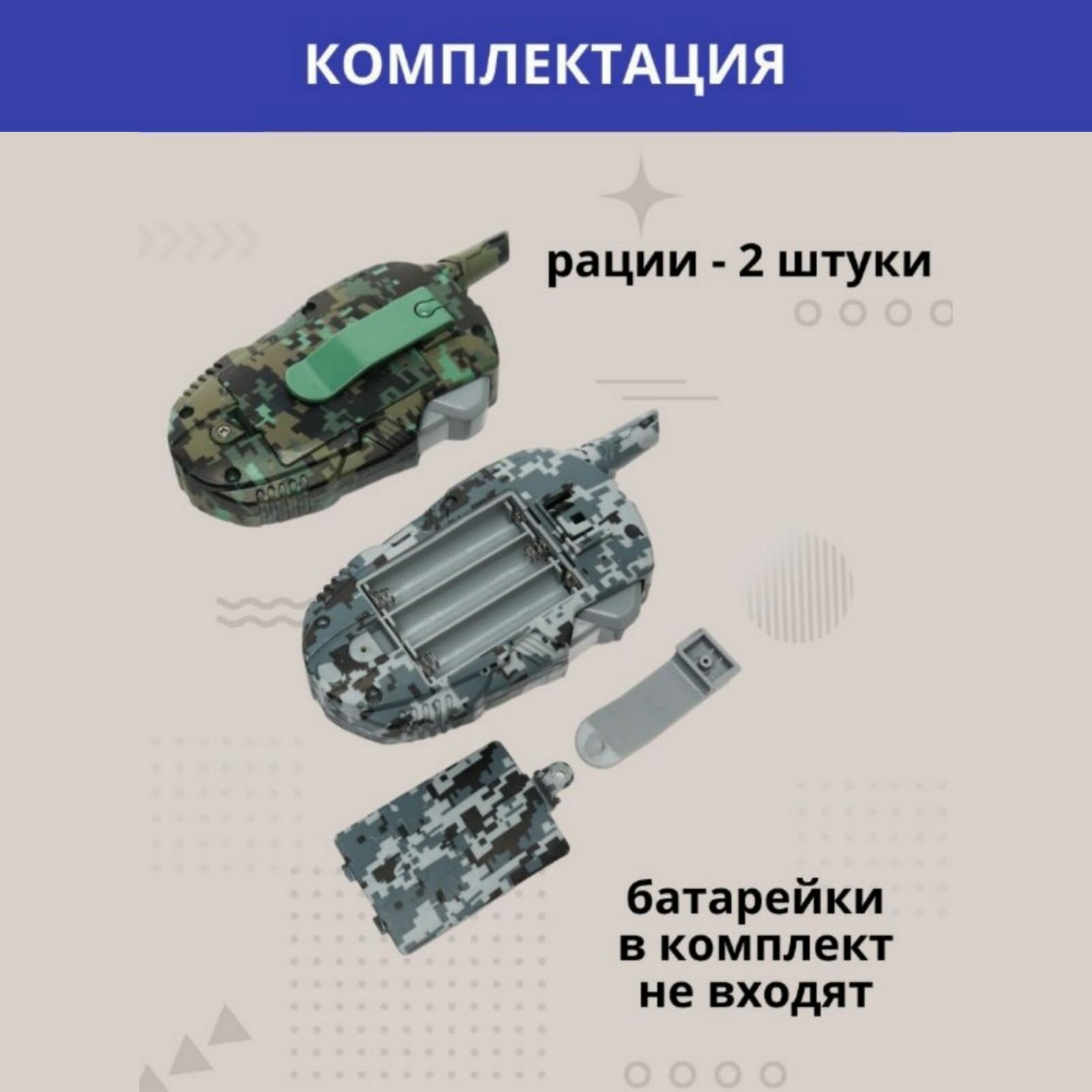 КОМПЛЕКТАЦИЯ

рации - 2 штуки

батарейки в комплект не входят