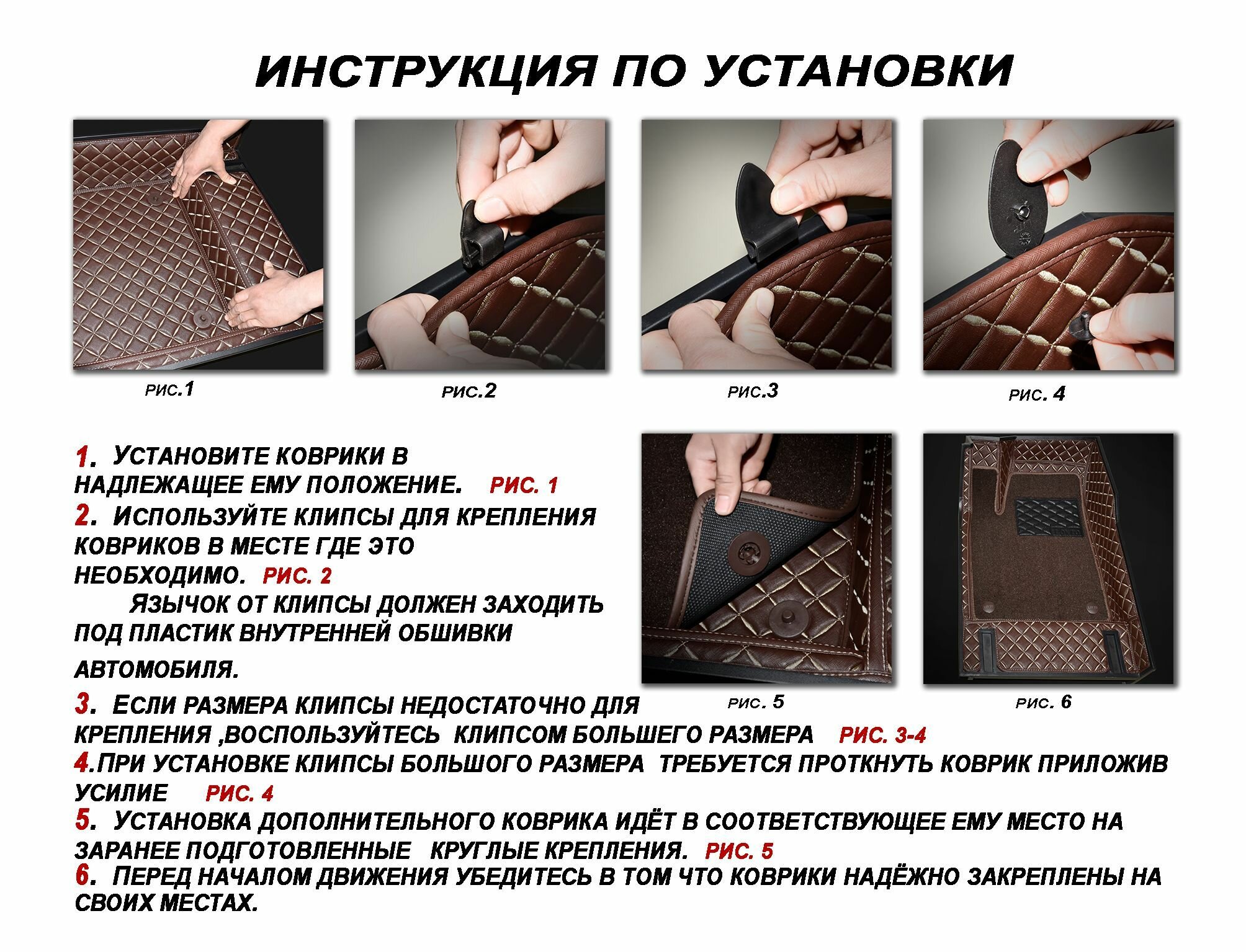 ИНСТРУКЦИЯ ПО УСТАНОВКИ

РИС.1

РИС.2

РИС.3

РИС. 4

1. УСТАНОВИТЕ КОВРИКИ В НАДЛЕЖАЩЕЕ ЕМУ ПОЛОЖЕНИЕ. РИС. 1
2. ИСПОЛЬЗУЙТЕ КЛИПСЫ ДЛЯ КРЕПЛЕНИЯ КОВРИКОВ В МЕСТЕ ГДЕ ЭТО НЕОБХОДИМО. РИС. 2
ЯЗЫЧОК ОТ КЛИПСЫ ДОЛЖЕН ЗАХОДИТЬ ПОД ПЛАСТИК ВНУТРЕННЕЙ ОБШИВКИ АВТОМОБИЛЯ.

РИС. 5

РИС. 6

3. ЕСЛИ РАЗМЕРА КЛИПСЫ НЕДОСТАТОЧНО ДЛЯ КРЕПЛЕНИЯ ,ВОСПОЛЬЗУЙТЕСЬ КЛИПСОМ БОЛЬШЕГО РАЗМЕРА РИС. 3-4
4.ПРИ УСТАНОВКЕ КЛИПСЫ БОЛЬШОГО РАЗМЕРА ТРЕБУЕТСЯ ПРОТКНУТЬ КОВРИК ПРИЛОЖИВ УСИЛИЕ РИС. 4
5. УСТАНОВКА ДОПОЛНИТЕЛЬНОГО КОВРИКА ИДЁТ В СООТВЕТСТВУЮЩЕЕ ЕМУ МЕСТО НА ЗАРАНЕЕ ПОДГОТОВЛЕННЫЕ КРУГЛЫЕ КРЕПЛЕНИЯ. РИС. 5
6. ПЕРЕД НАЧАЛОМ ДВИЖЕНИЯ УБЕДИТЕСЬ В ТОМ ЧТО КОВРИКИ НАДЁЖНО ЗАКРЕПЛЕНЫ НА СВОИХ МЕСТАХ.