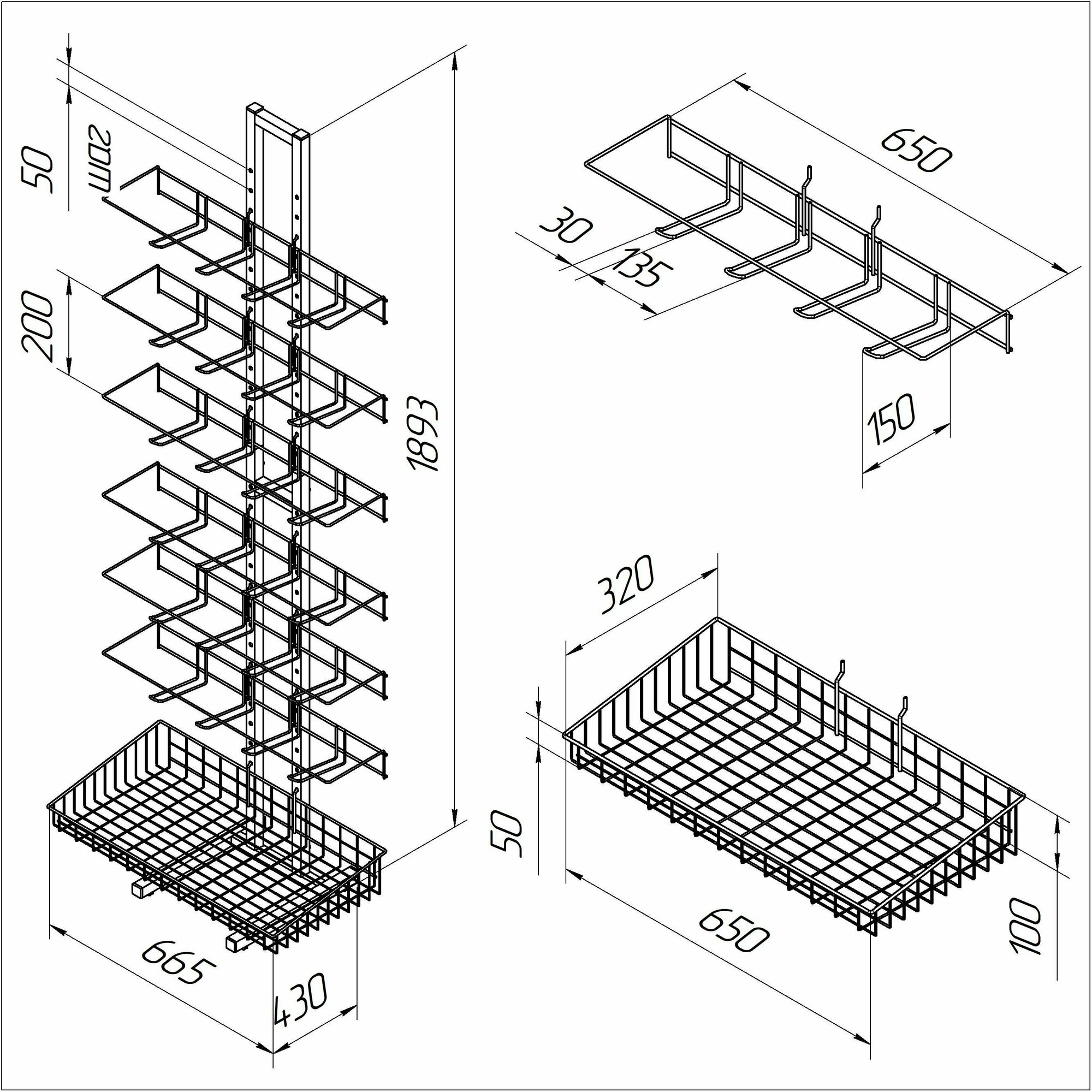 50
шаг
200
1893
665
430
650
30
135
150
320
50
650
100