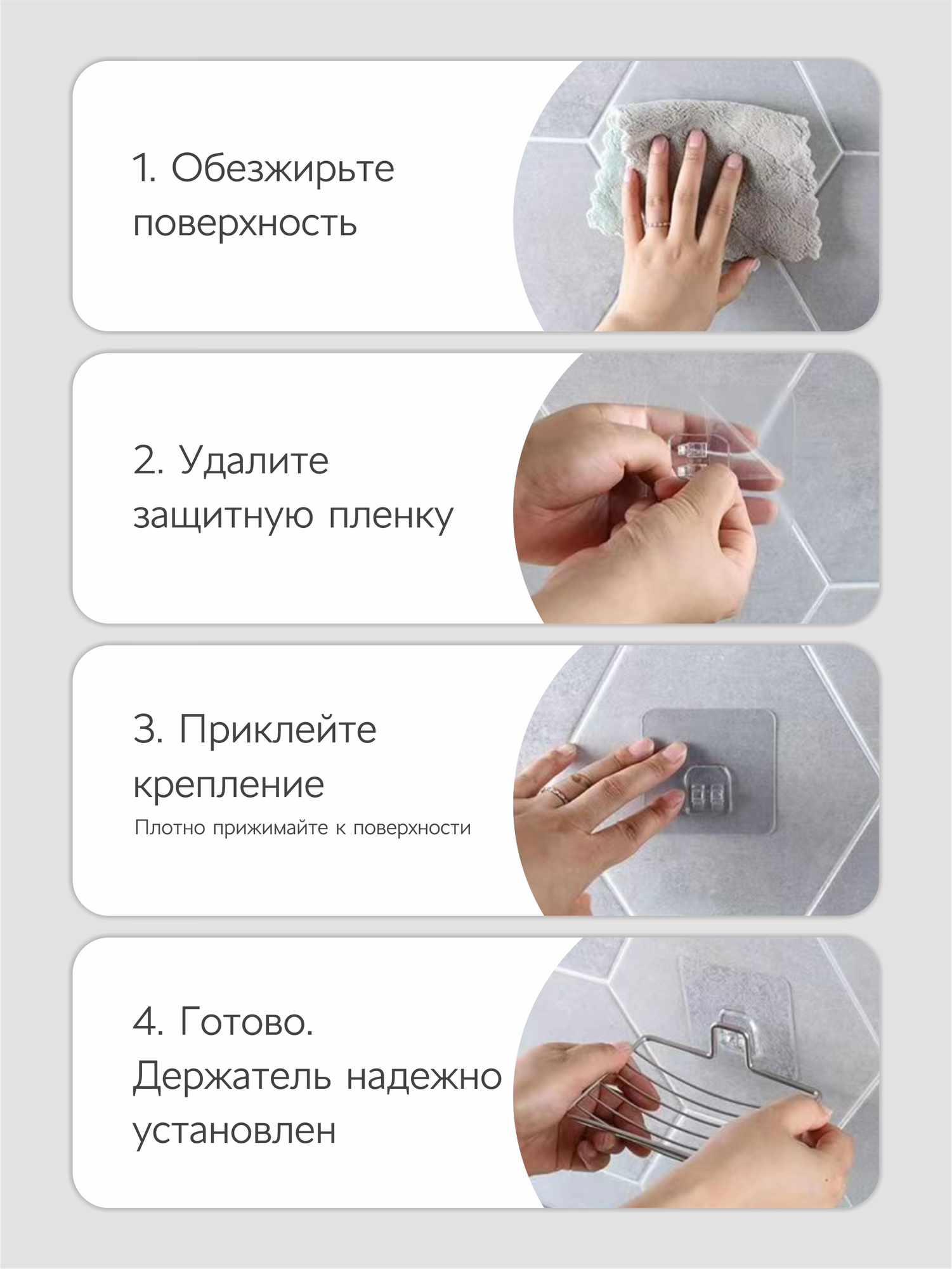 1. Обезжирьте поверхность

2. Удалите защитную пленку

3. Приклейте крепление
Плотно прижимайте к поверхности

4. Готово.
Держатель надежно установлен