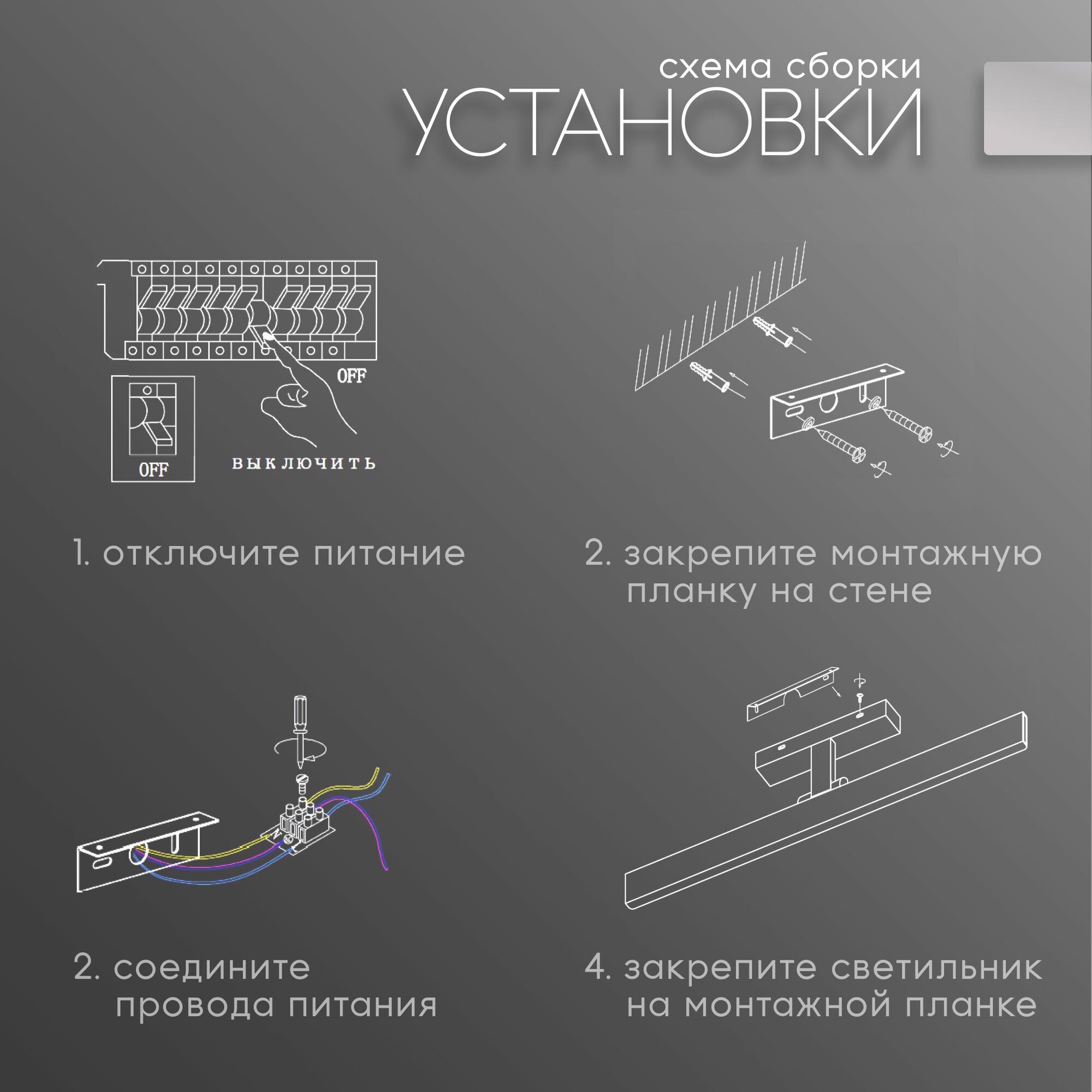 схема сборки
УСТАНОВКИ

OFF

OFF

ВЫКЛЮЧИТЬ

1. отключите питание

2. закрепите монтажную планку на стене

N

2. соедините провода питания

4. закрепите светильник на монтажной планке