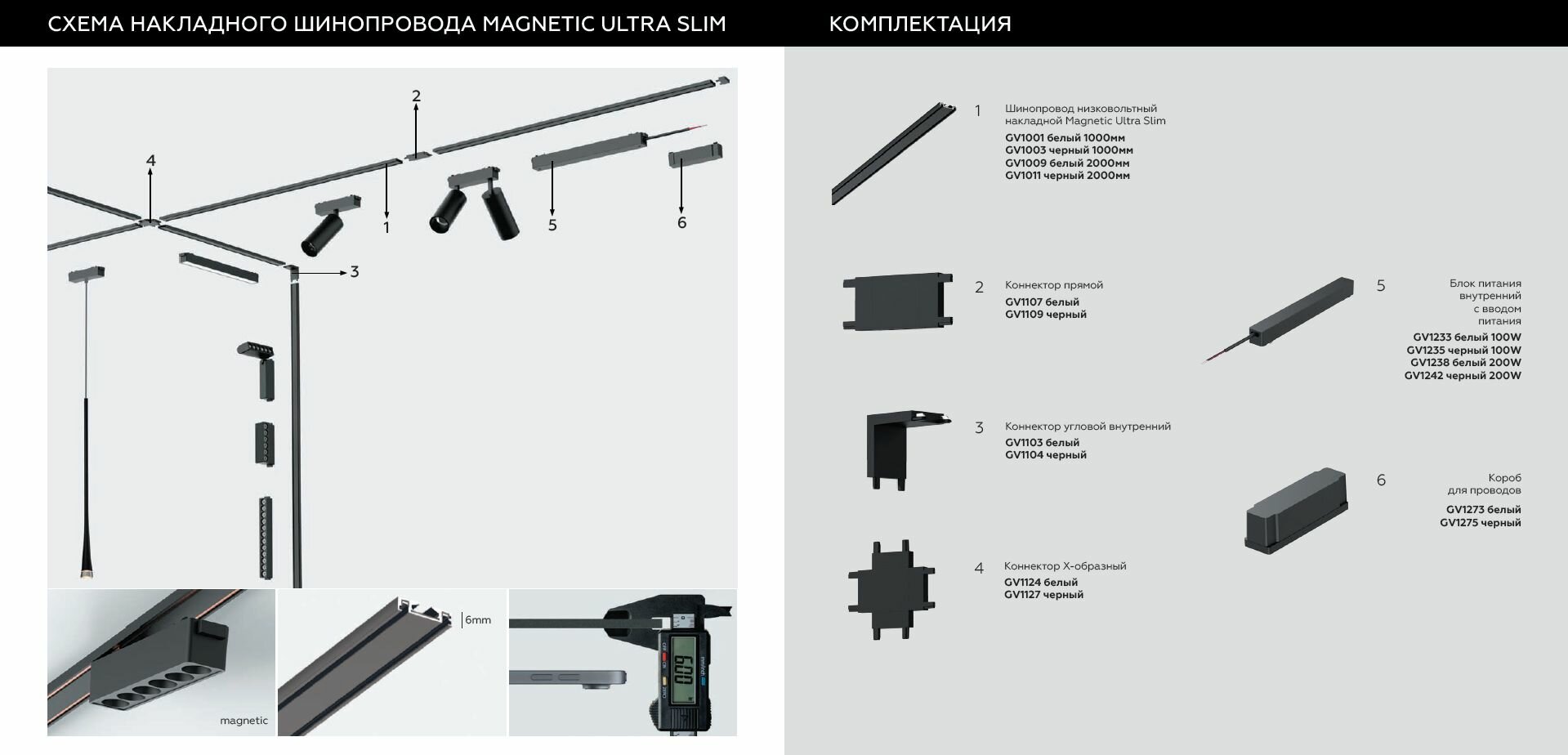 СХЕМА НАКЛАДНОГО ШИНОПРОВОДА MAGNETIC ULTRA SLIM

2

4

1

5

6

3

magnetic

6mm

6.00

КОМПЛЕКТАЦИЯ

1 Шинопровод низковольтный накладной Magnetic Ultra Slim
GV1001 белый 1000мм
GV1003 черный 1000мм
GV1009 белый 2000мм
GV1011 черный 2000мм

2 Коннектор прямой
GV1107 белый
GV1109 черный

3 Коннектор угловой внутренний
GV1103 белый
GV1104 черный

4 Коннектор Х-образный
GV1124 белый
GV1127 черный

5 Блок питания внутренний с вводом питания
GV1233 белый 100W
GV1235 черный 100W
GV1238 белый 200W
GV1242 черный 200W

6 Короб для проводов
GV1273 белый
GV1275 черный