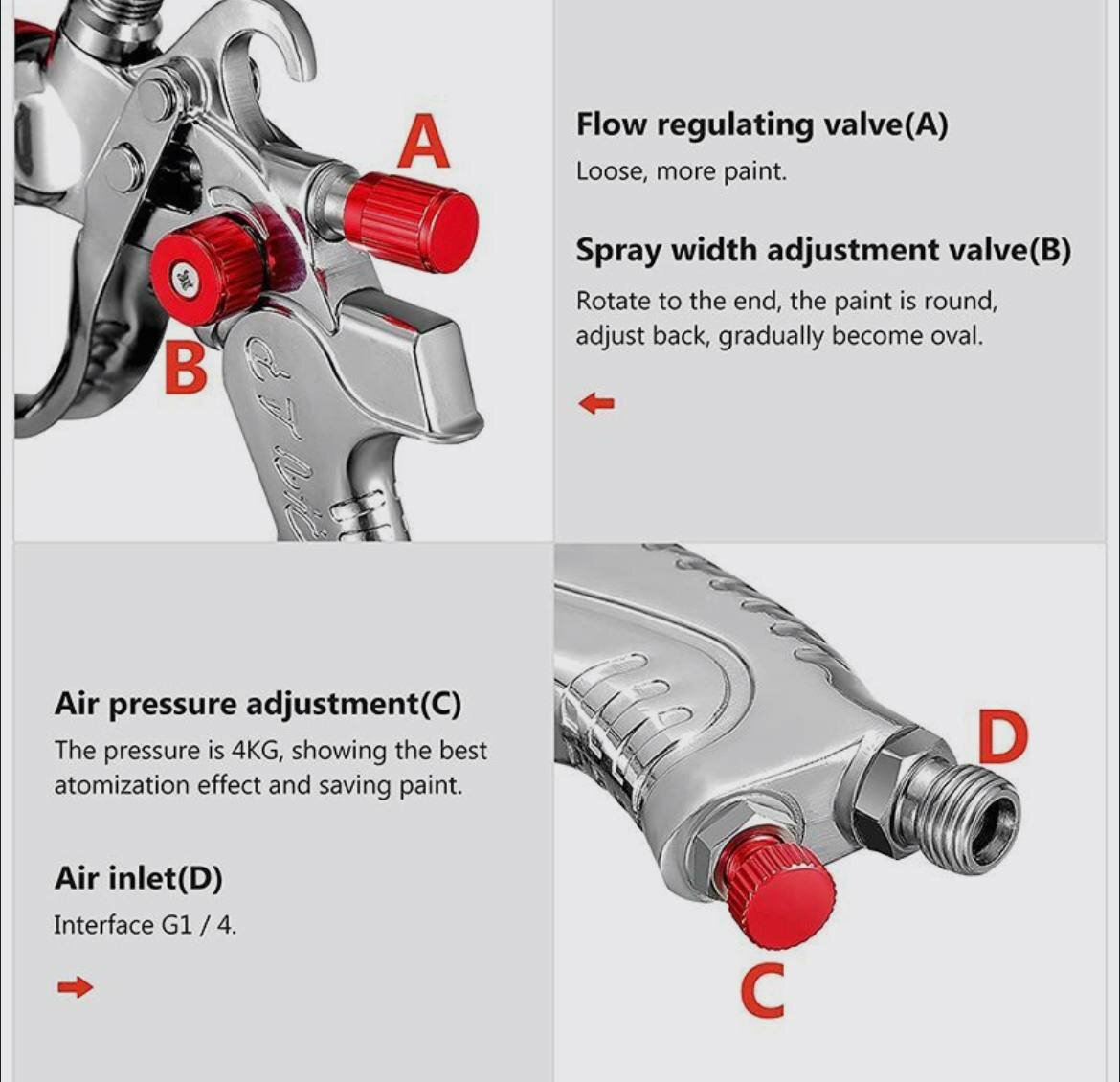 A

B

Flow regulating valve(A)
Loose, more paint.

Spray width adjustment valve(B)
Rotate to the end, the paint is round, adjust back, gradually become oval.

Air pressure adjustment(C)
The pressure is 4KG, showing the best atomization effect and saving paint.

Air inlet(D)
Interface G1 / 4.

D

C