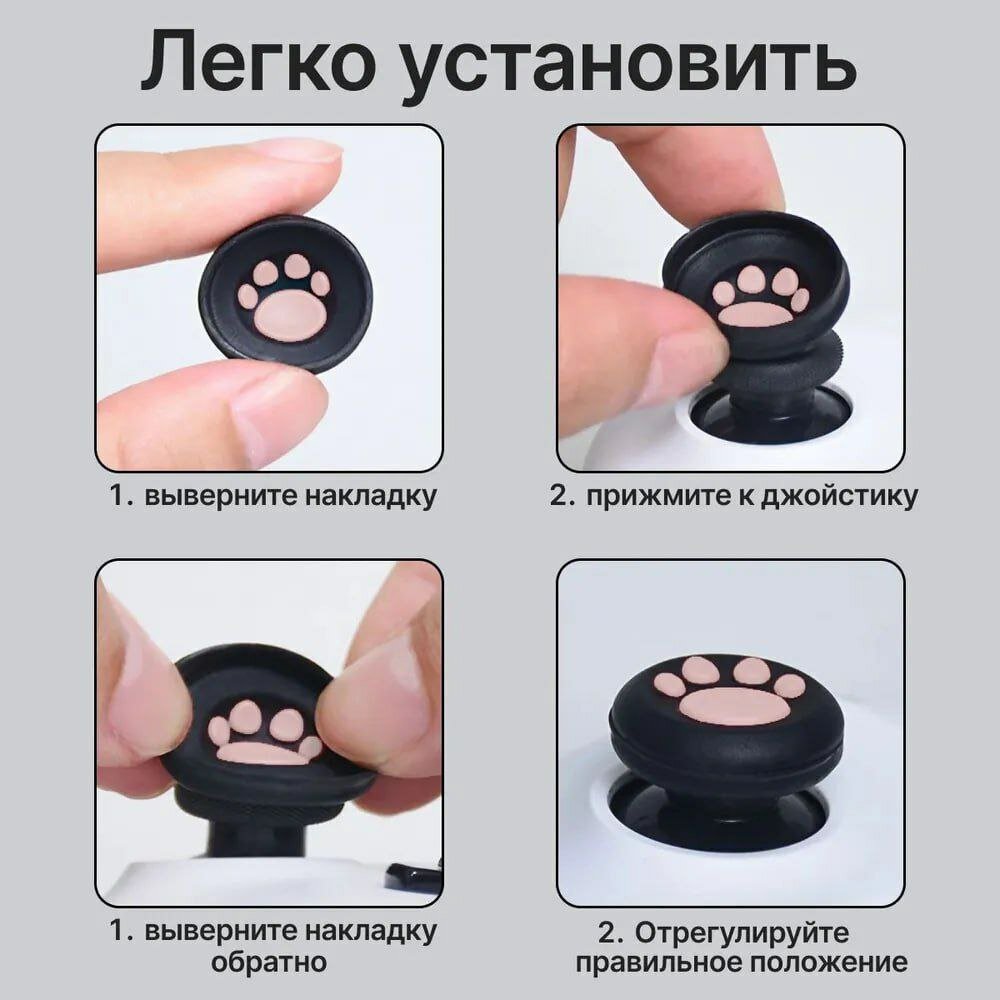 Легко установить

1. выверните накладку

2. прижмите к джойстику

1. выверните накладку обратно

2. Отрегулируйте правильное положение