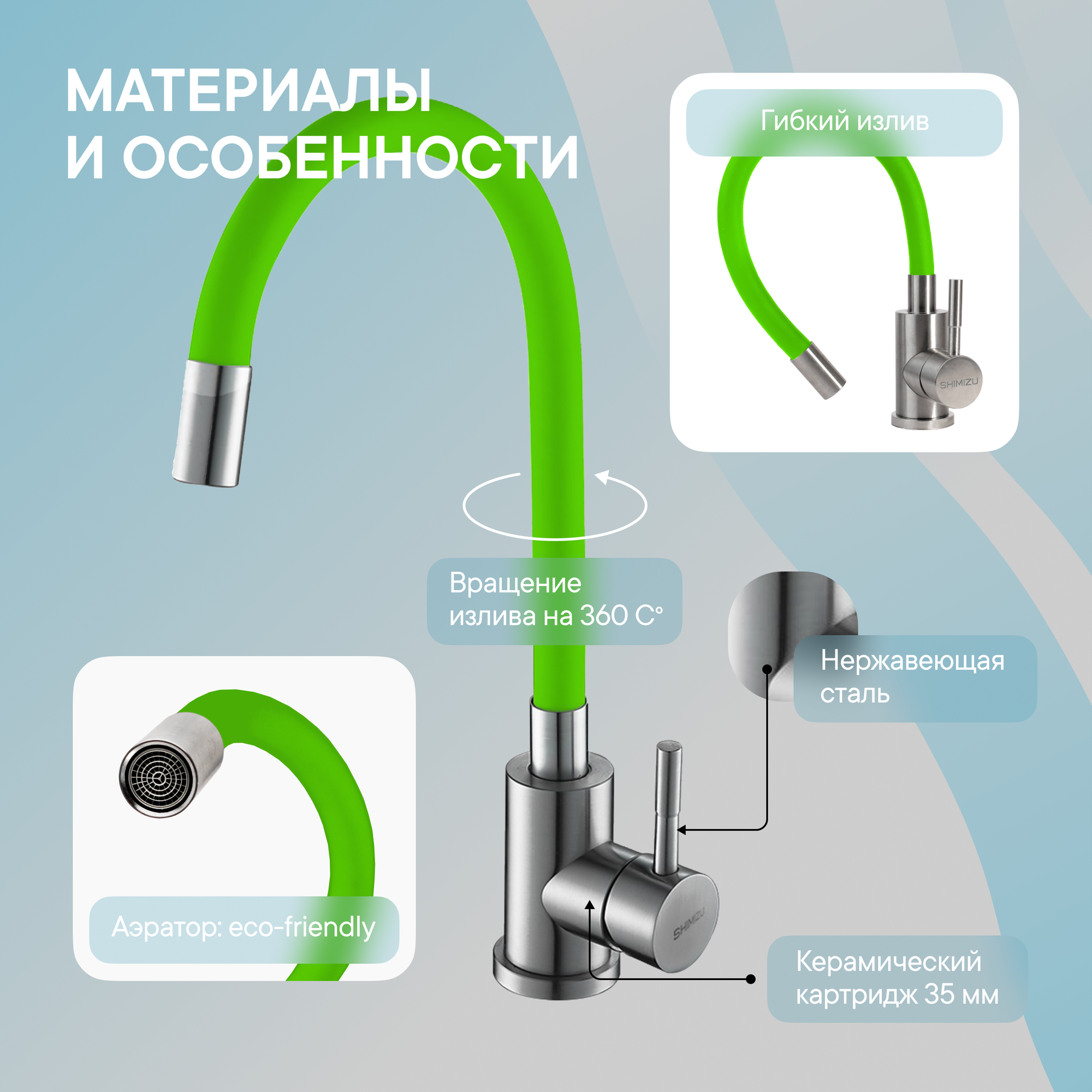 МАТЕРИАЛЫ И ОСОБЕННОСТИ

Гибкий излив

SHIMIZU

Вращение излива на 360 С°

Нержавеющая сталь

Аэратор: eco-friendly

SHIMIZU

Керамический картридж 35 мм