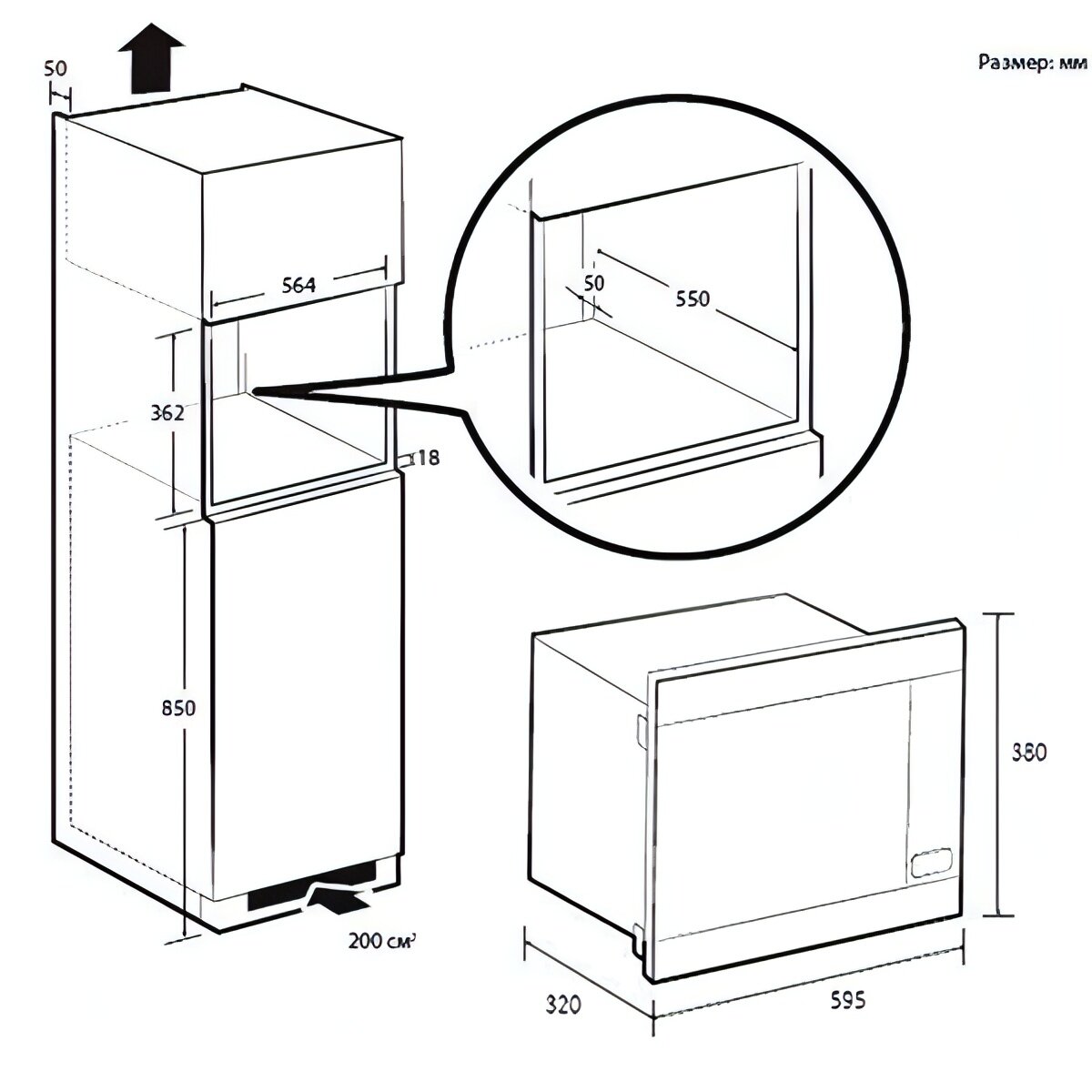 Размер: мм

50

564

362

18

850

200 см²

50

550

380

320

595