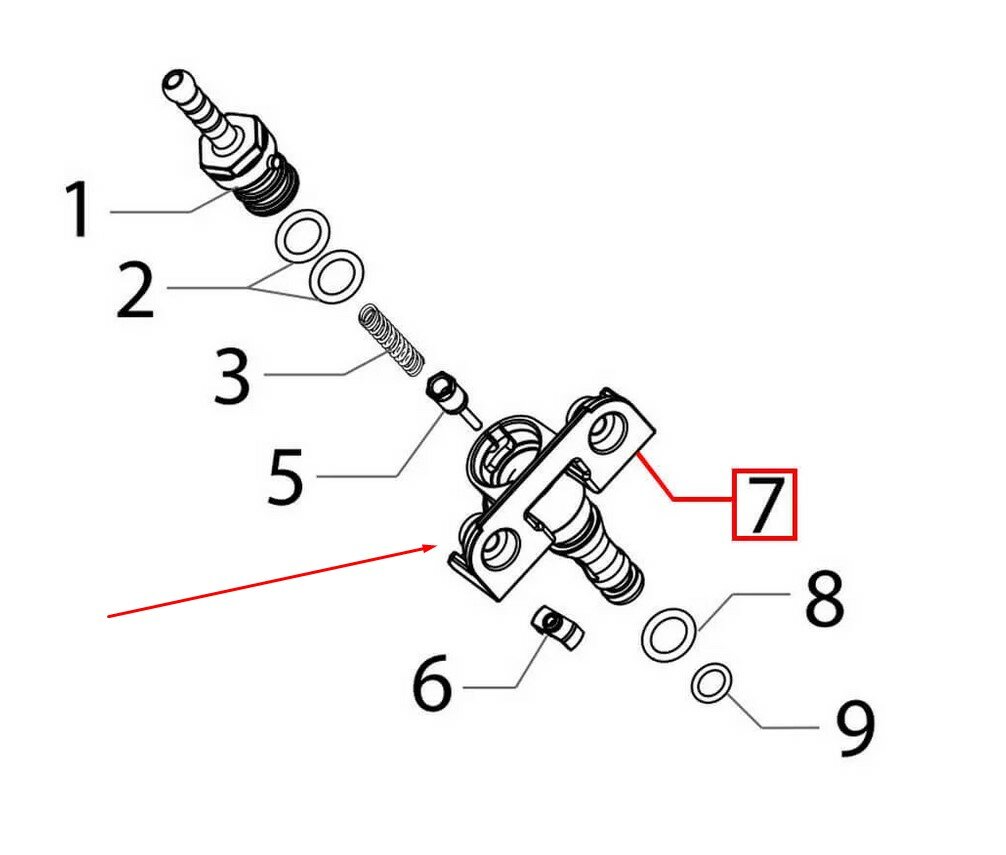 1
2
3
5
7
8
6
9