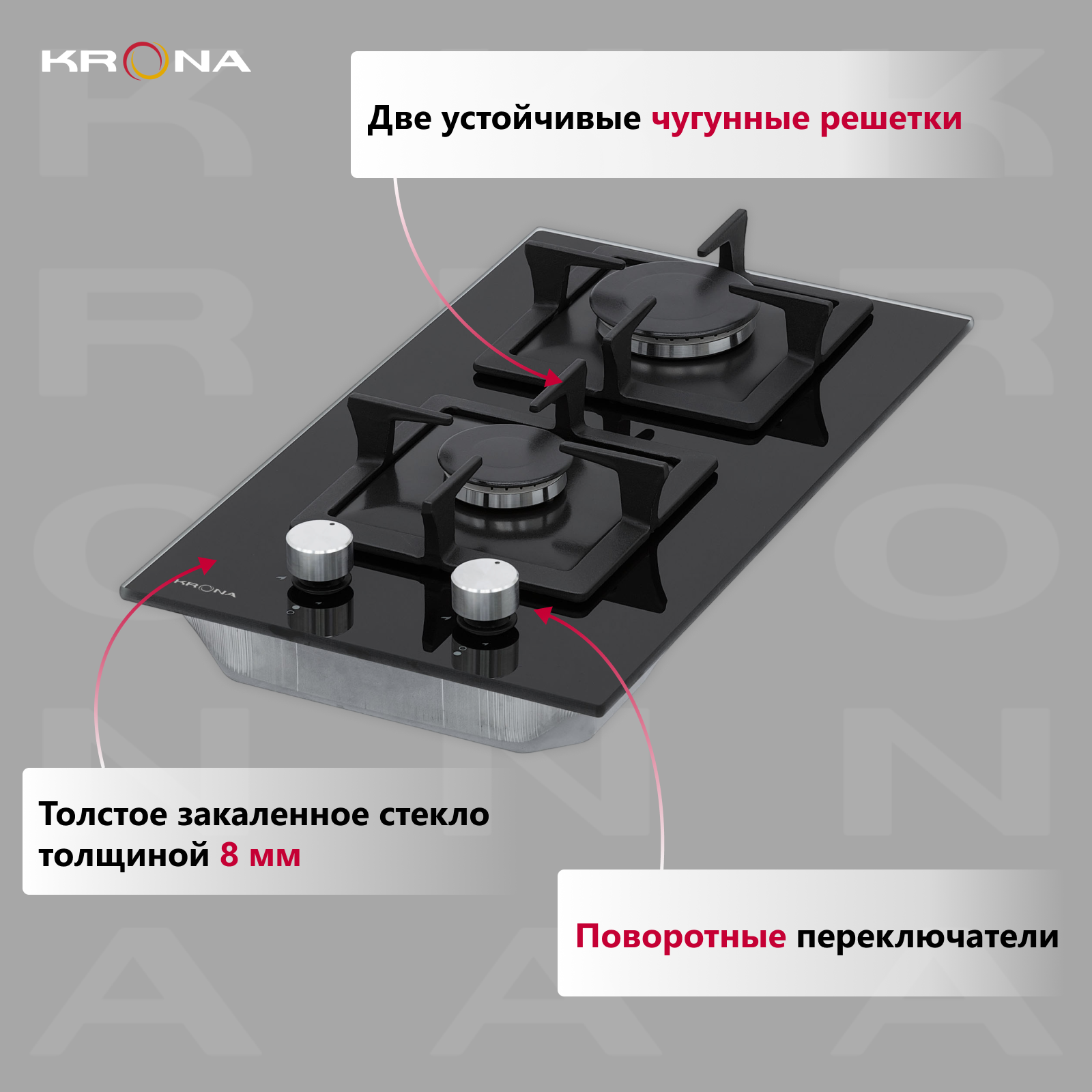 KRONA

Две устойчивые чугунные решетки

KRONA

Толстое закаленное стекло толщиной 8 мм

Поворотные переключатели