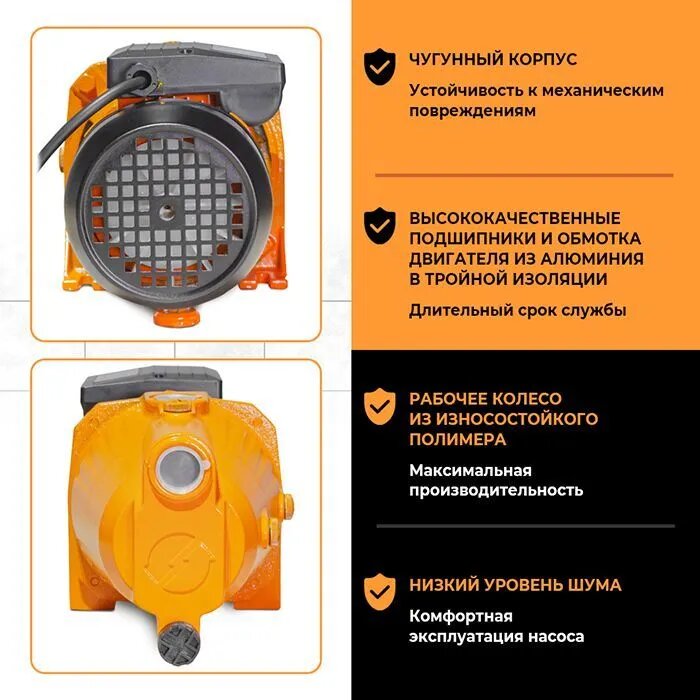 ЧУГУННЫЙ КОРПУС

Устойчивость к механическим повреждениям

ВЫСОКОКАЧЕСТВЕННЫЕ ПОДШИПНИКИ И ОБМОТКА ДВИГАТЕЛЯ ИЗ АЛЮМИНИЯ В ТРОЙНОЙ ИЗОЛЯЦИИ

Длительный срок службы

РАБОЧЕЕ КОЛЕСО ИЗ ИЗНОСОСТОЙКОГО ПОЛИМЕРА

Максимальная производительность

НИЗКИЙ УРОВЕНЬ ШУМА

Комфортная эксплуатация насоса