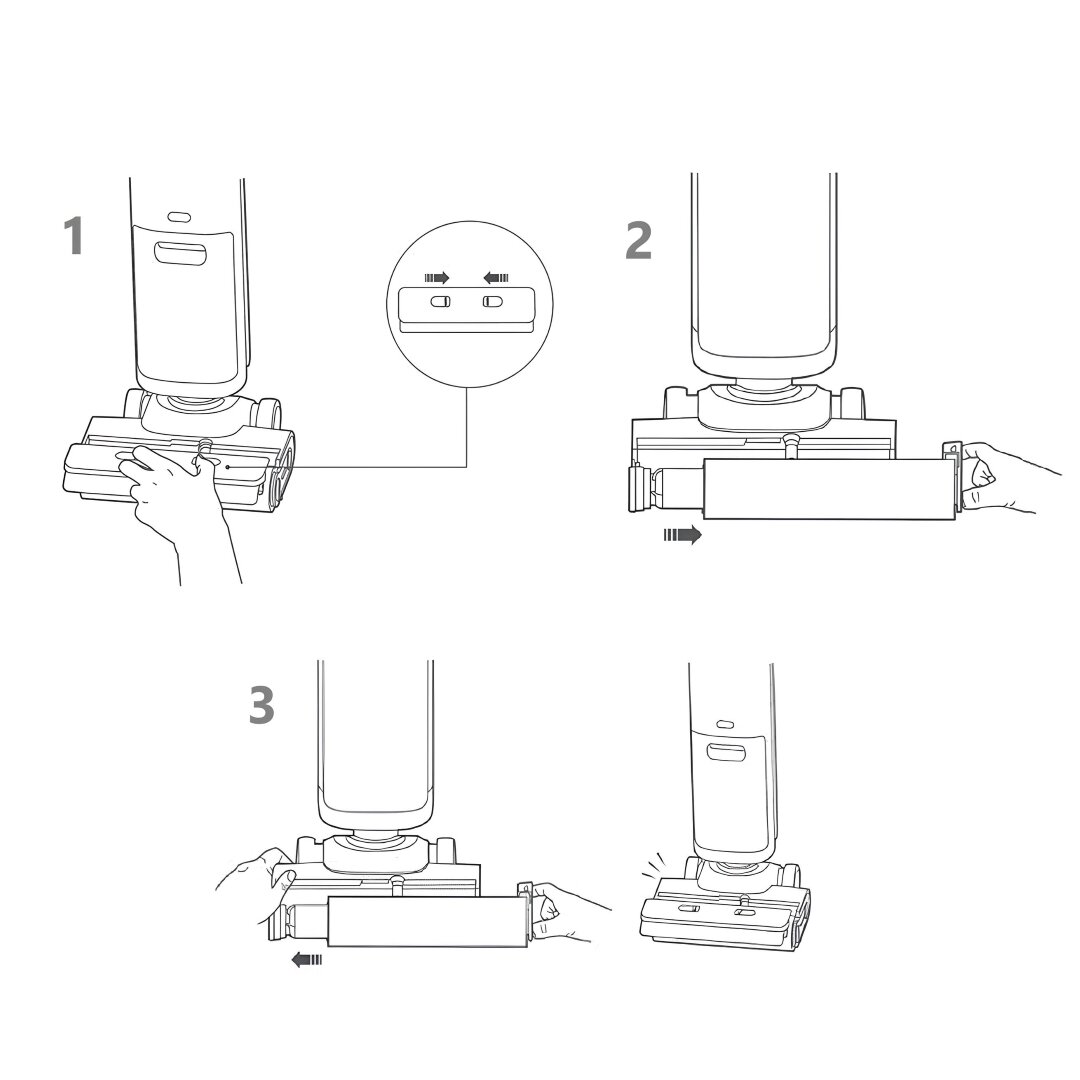 1

2

3