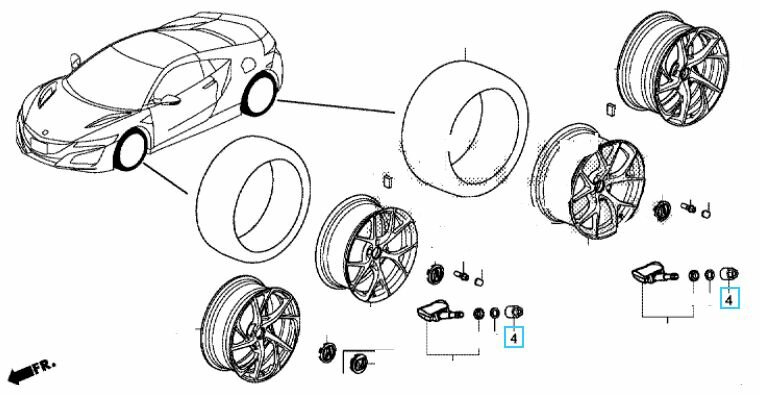 4
4
FR.