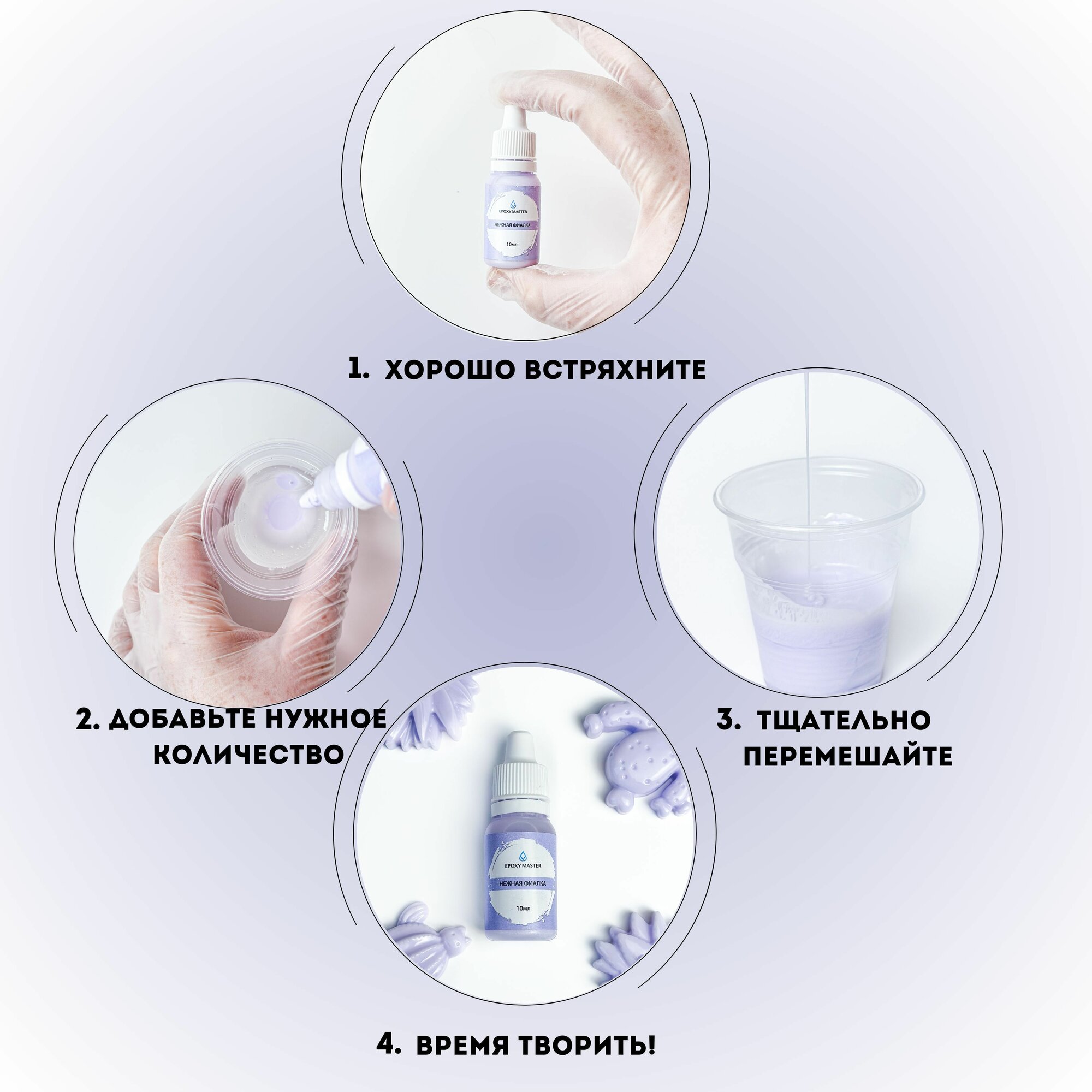 EPOXY MASTER
НЕЖНАЯ ФИАЛКА
10мл

1. ХОРОШО ВСТРЯХНИТЕ

2. ДОБАВЬТЕ НУЖНОЕ КОЛИЧЕСТВО

3. ТЩАТЕЛЬНО ПЕРЕМЕШАЙТЕ

EPOXY MASTER
НЕЖНАЯ ФИАЛКА
10мл

4. ВРЕМЯ ТВОРИТЬ!