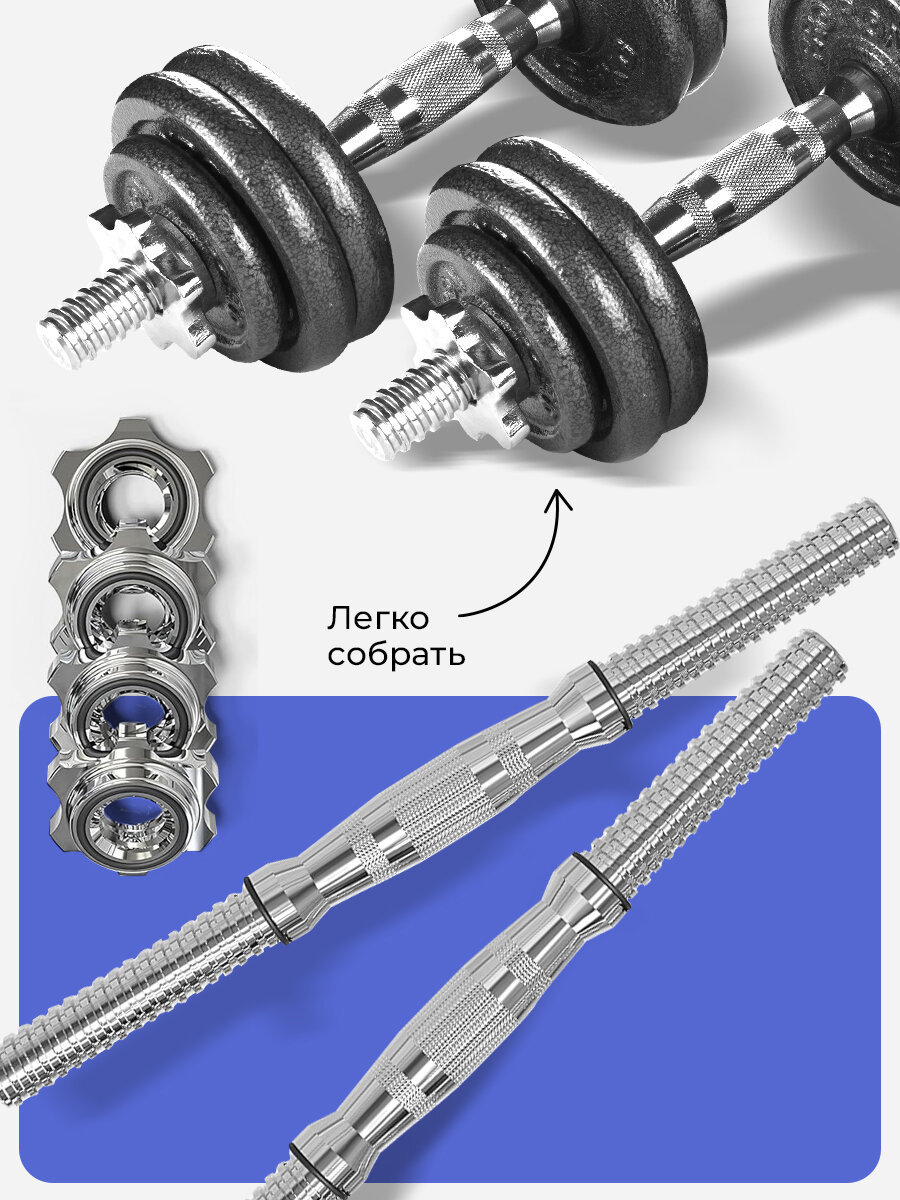 Легко собрать