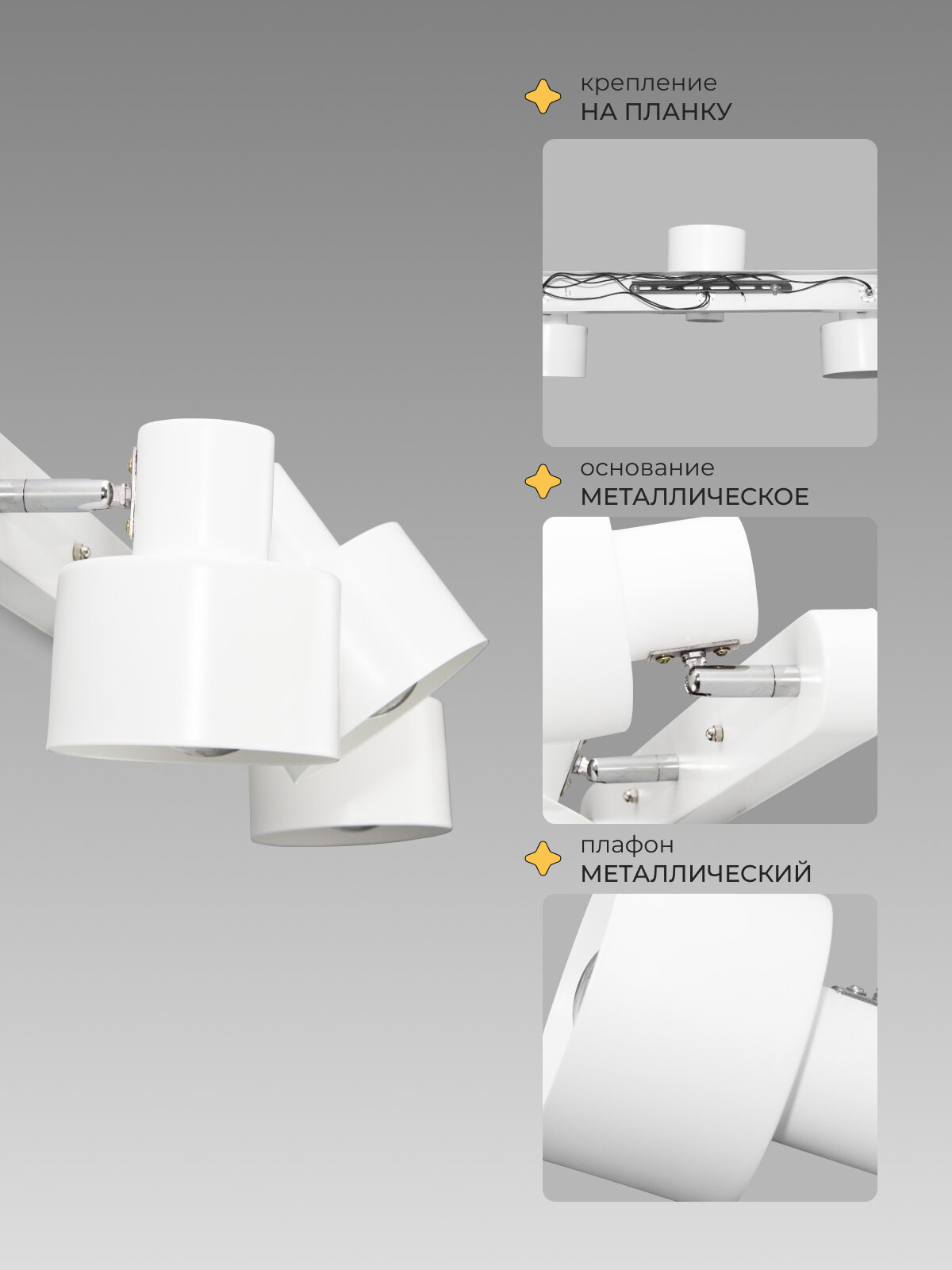 крепление
НА ПЛАНКУ

основание
МЕТАЛЛИЧЕСКОЕ

плафон
МЕТАЛЛИЧЕСКИЙ