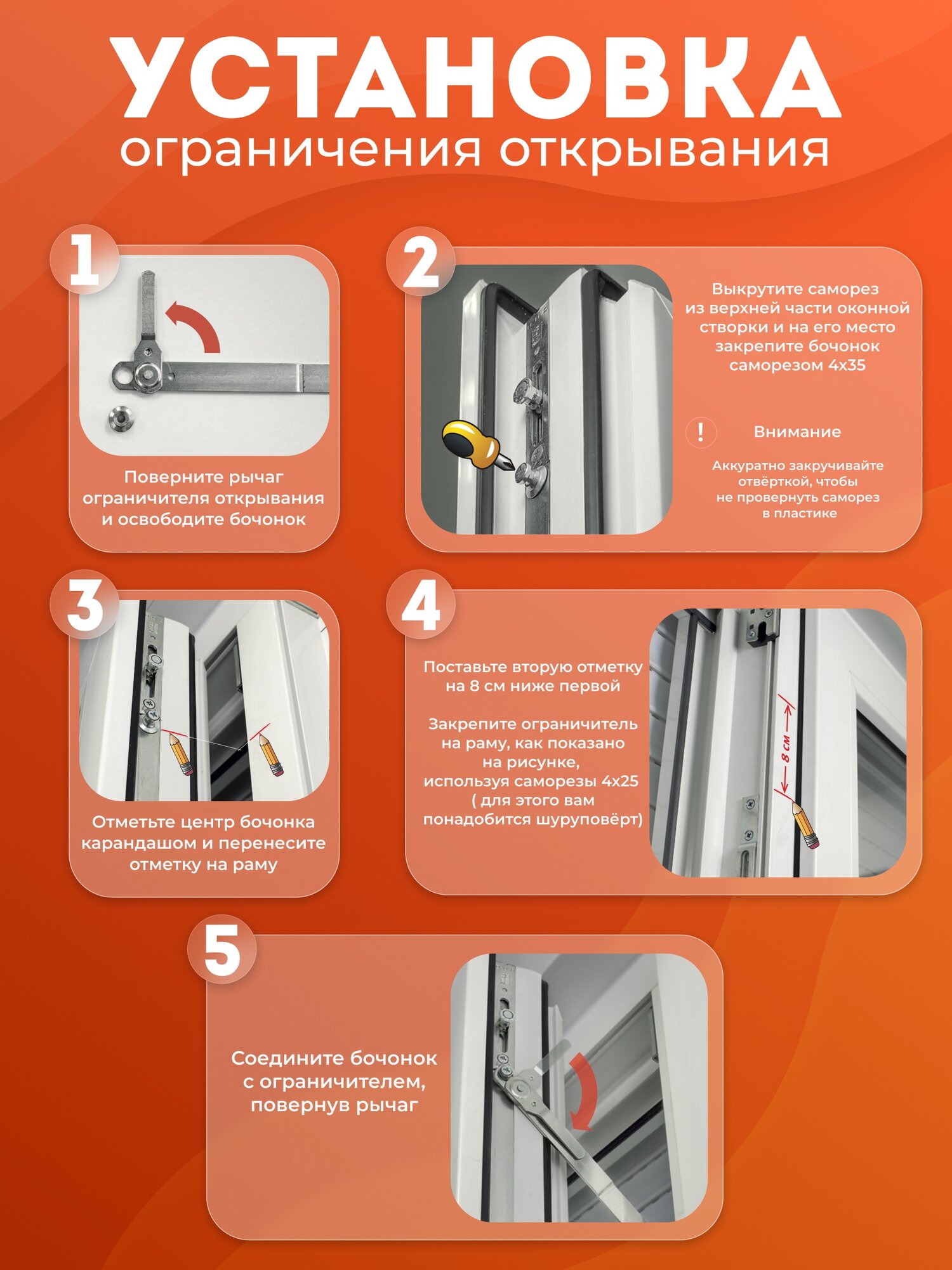 УСТАНОВКА
ограничения открывания

1

Поверните рычаг ограничителя открывания и освободите бочонок

2

Выкрутите саморез из верхней части оконной створки и на его место закрепите бочонок саморезом 4х35

!

Внимание

Аккуратно закручивайте отвёрткой, чтобы не провернуть саморез в пластике

3

Отметьте центр бочонка карандашом и перенесите отметку на раму

4

Поставьте вторую отметку на 8 см ниже первой

Закрепите ограничитель на раму, как показано на рисунке, используя саморезы 4х25 ( для этого вам понадобится шуруповёрт)

8 см

5

Соедините бочонок с ограничителем, повернув рычаг