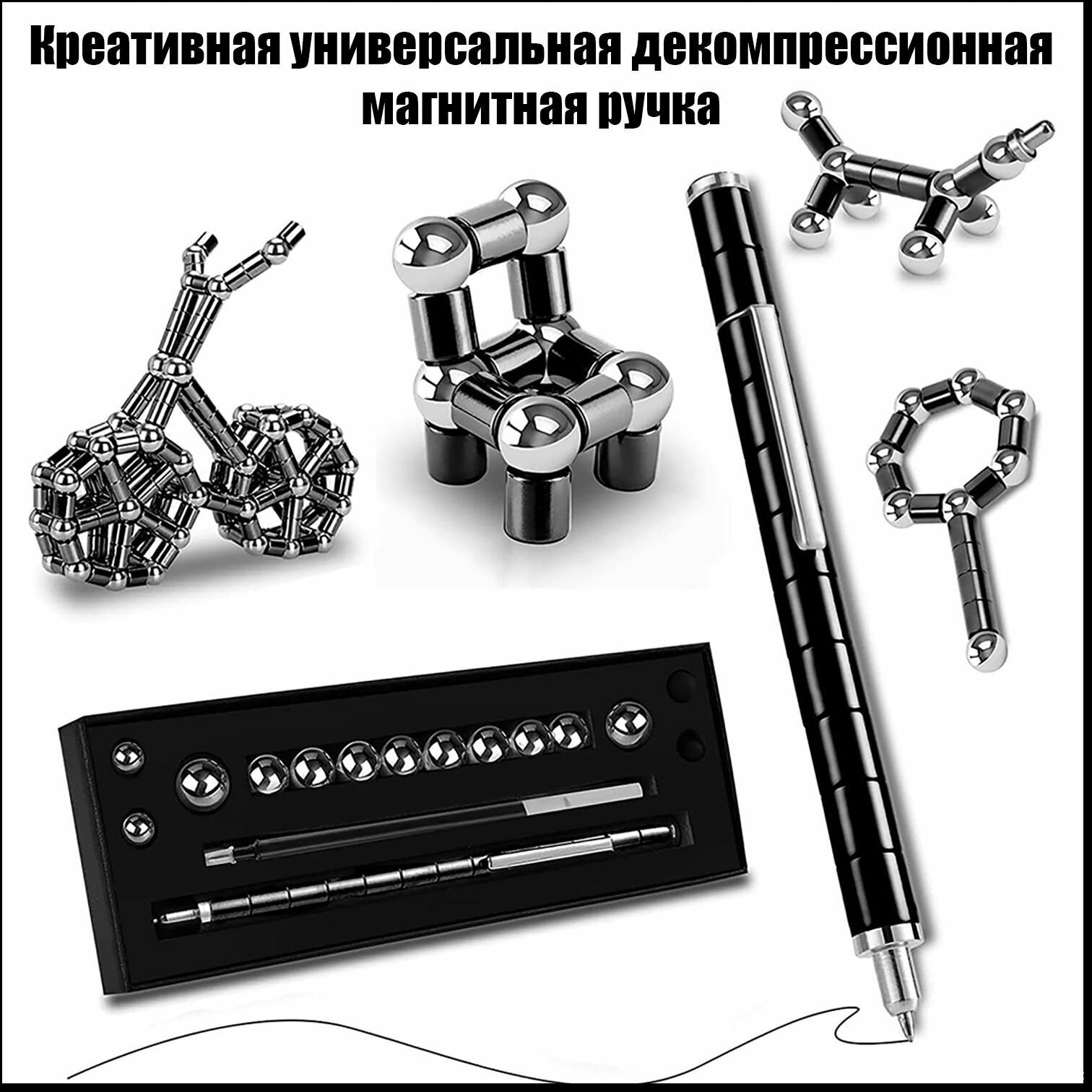 Креативная универсальная декомпрессионная магнитная ручка