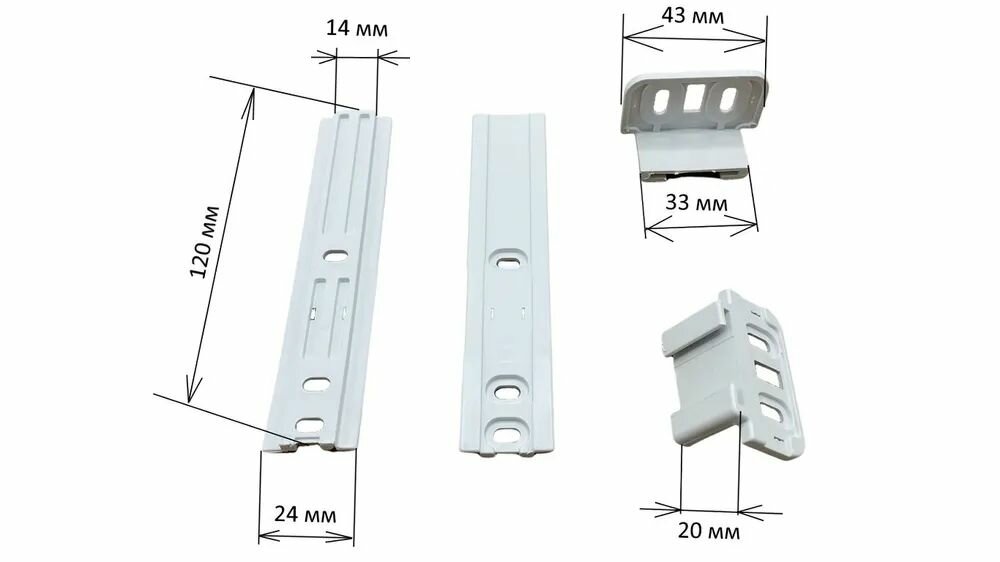 14 мм
120 мм
24 мм
43 мм
33 мм
20 мм