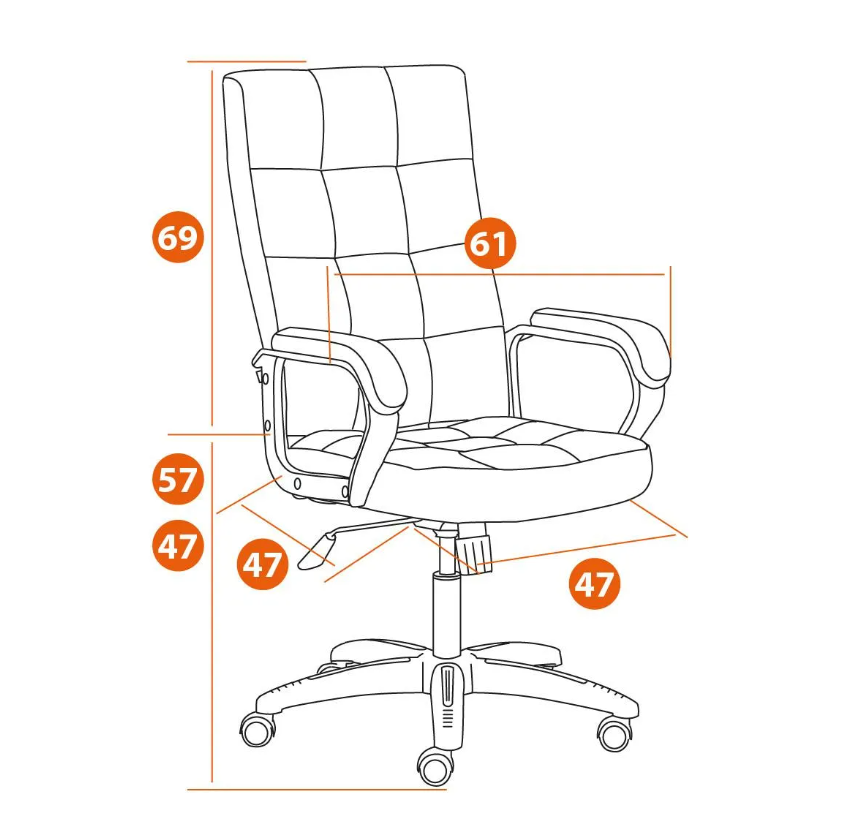 69
61
57
47
47
47