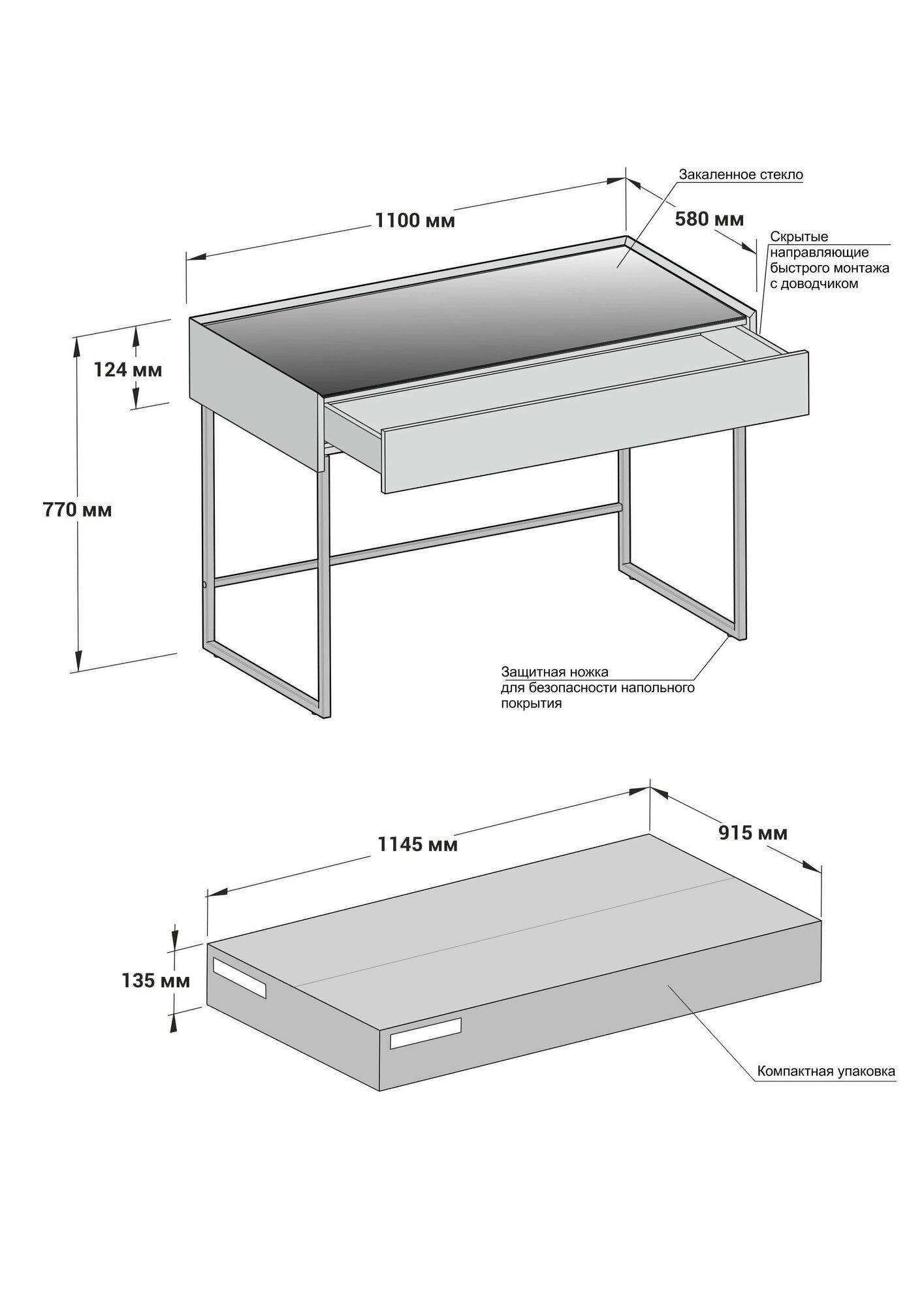 Закаленное стекло

1100 мм

580 мм

Скрытые направляющие быстрого монтажа с доводчиком

124 мм

770 мм

Защитная ножка для безопасности напольного покрытия

1145 мм

915 мм

135 мм

Компактная упаковка