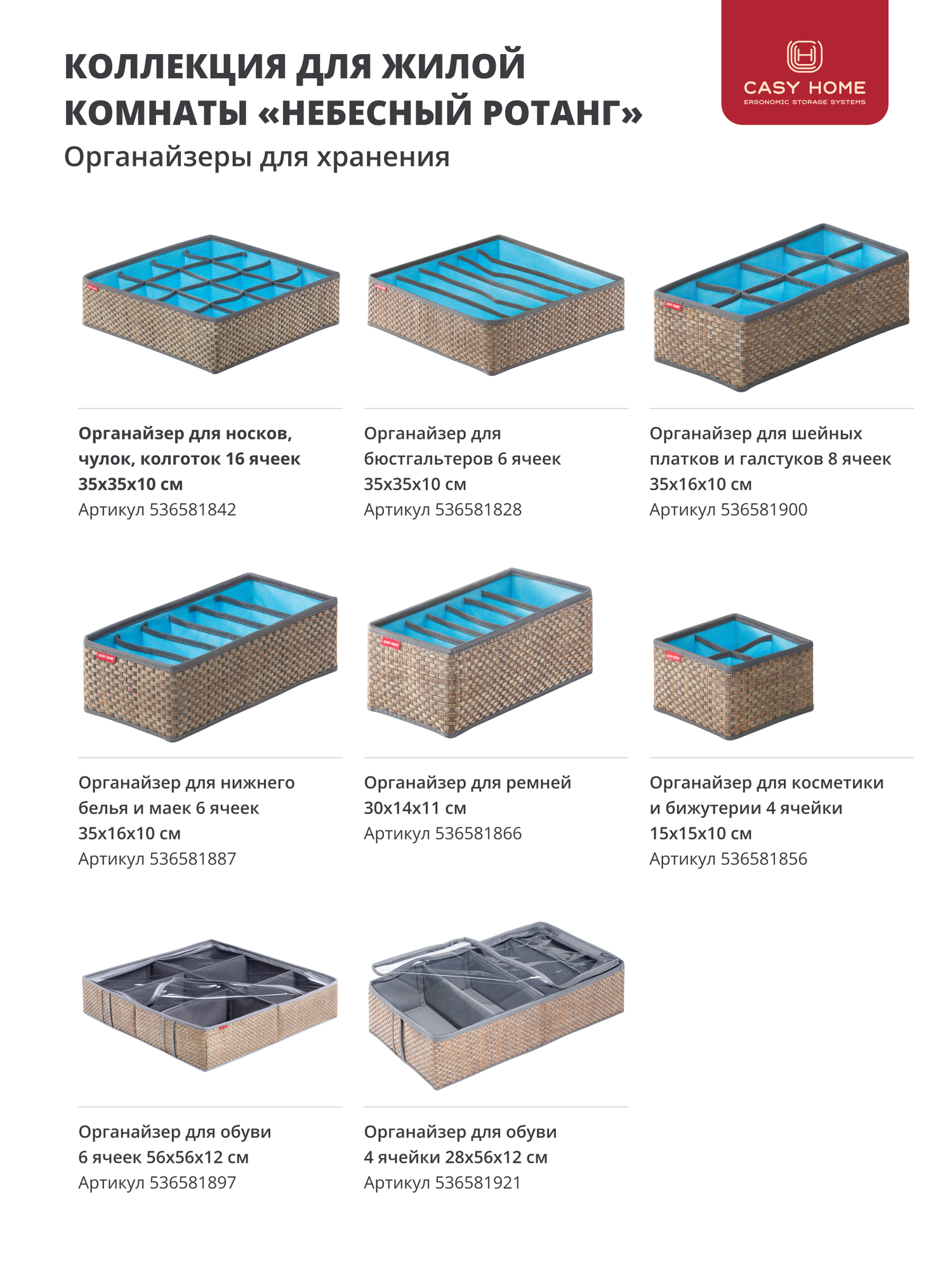 КОЛЛЕКЦИЯ ДЛЯ ЖИЛОЙ КОМНАТЫ «НЕБЕСНЫЙ РОТАНГ»

Органайзеры для хранения

CASY HOME
ERGONOMIC STORAGE SYSTEMS

Органайзер для носков, чулок, колготок 16 ячеек 35x35x10 см
Артикул 536581842

Органайзер для бюстгальтеров 6 ячеек 35x35x10 см
Артикул 536581828

Органайзер для шейных платков и галстуков 8 ячеек 35x16x10 см
Артикул 536581900

Органайзер для нижнего белья и маек 6 ячеек 35x16x10 см
Артикул 536581887

Органайзер для ремней 30x14x11 см
Артикул 536581866

Органайзер для косметики и бижутерии 4 ячейки 15x15x10 см
Артикул 536581856

Органайзер для обуви 6 ячеек 56x56x12 см
Артикул 536581897

Органайзер для обуви 4 ячейки 28x56x12 см
Артикул 536581921